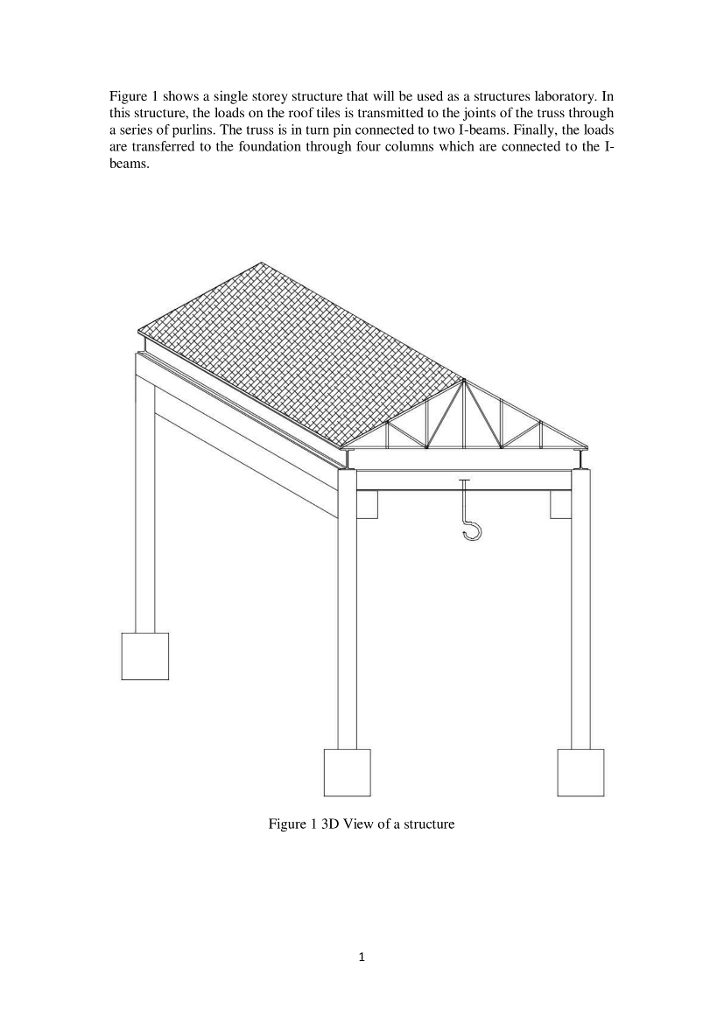 Figure 1 shows a single storey structure that will be used as a structures laboratory. In this structure, the loads on the roof tiles is transmitted to the joints of the truss through a series of purlins. The truss is in turn pin connected to two I-beams. Finally, the loads are transferred to the foundation through four columns which are connected to the I-beams.

Figure 1 3D View of a structure

1