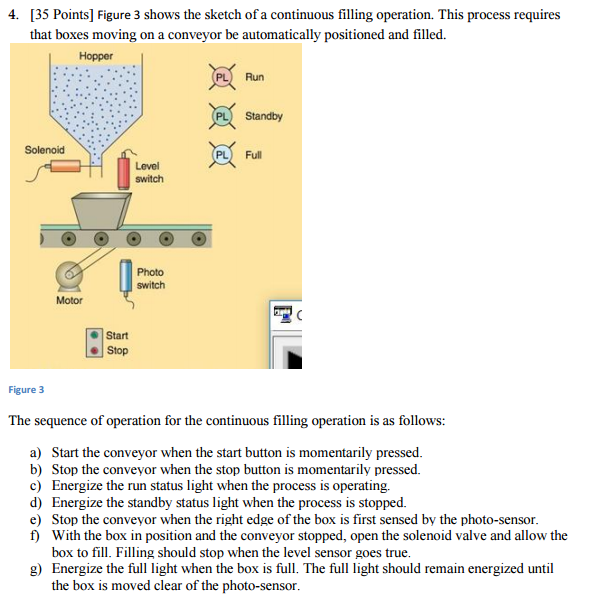 4. [35 Points] Figure 3 shows the sketch of a continuous filling operation. This process requires that boxes moving on a conveyor be automatically positioned and filled.

Hopper

PL Run

PL Standby

PL Full

Solenoid

Level switch

Photo switch

Motor

Start
Stop

Figure 3

The sequence of operation for the continuous filling operation is as follows:

a) Start the conveyor when the start button is momentarily pressed.
b) Stop the conveyor when the stop button is momentarily pressed.
c) Energize the run status light when the process is operating.
d) Energize the standby status light when the process is stopped.
e) Stop the conveyor when the right edge of the box is first sensed by the photo-sensor.
f) With the box in position and the conveyor stopped, open the solenoid valve and allow the box to fill. Filling should stop when the level sensor goes true.
g) Energize the full light when the box is full. The full light should remain energized until the box is moved clear of the photo-sensor.