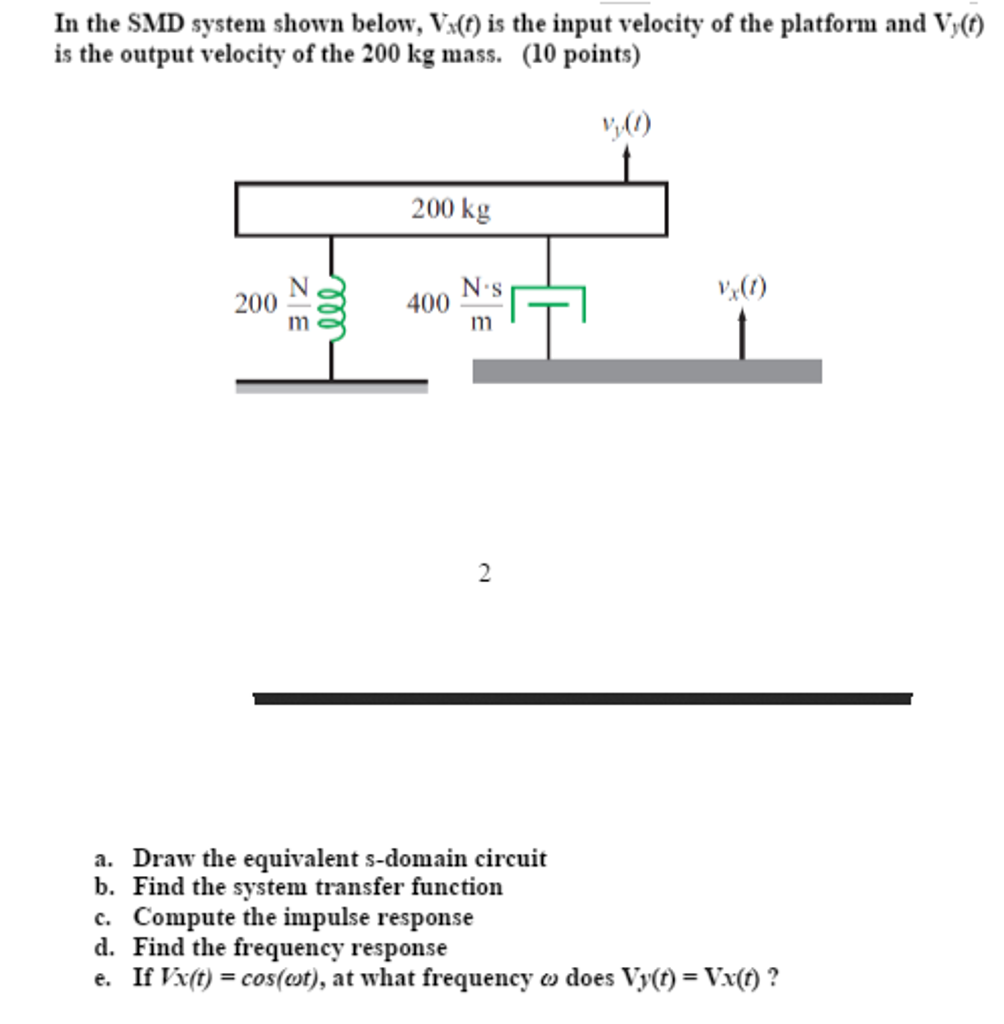 In the SMD system shown below, $V_x(t)$ is the input velocity of the platform and $V_y(t)$ is the output velocity of the 200 kg mass. (10 points)

$v_y(t)$

200 kg

$200 \frac{N}{m}$

$400 \frac{N \cdot s}{m}$

$v_x(t)$

2

a. Draw the equivalent s-domain circuit
b. Find the system transfer function
c. Compute the impulse response
d. Find the frequency response
e. If $Vx(t) = cos(\omega t)$, at what frequency $\omega$ does $Vy(t) = Vx(t)$ ?