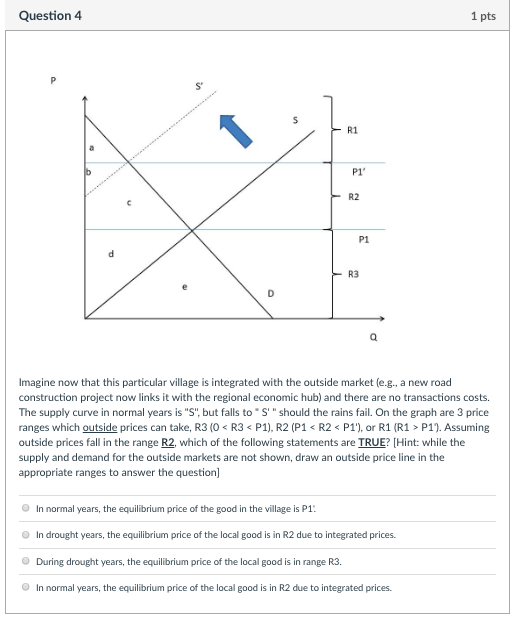 Question 4

1 pts

P

S'

S

R1

a

b

P1'

R2

c

P1

d

R3

e

D

Q

Imagine now that this particular village is integrated with the outside market (e.g., a new road construction project now links it with the regional economic hub) and there are no transactions costs. The supply curve in normal years is "S", but falls to " S' " should the rains fail. On the graph are 3 price ranges which outside prices can take, R3 (0 < R3 < P1), R2 (P1 < R2 < P1'), or R1 (R1 > P1'). Assuming outside prices fall in the range R2, which of the following statements are TRUE? [Hint: while the supply and demand for the outside markets are not shown, draw an outside price line in the appropriate ranges to answer the question]

In normal years, the equilibrium price of the good in the village is P1'.

In drought years, the equilibrium price of the local good is in R2 due to integrated prices.

During drought years, the equilibrium price of the local good is in range R3.

In normal years, the equilibrium price of the local good is in R2 due to integrated prices.