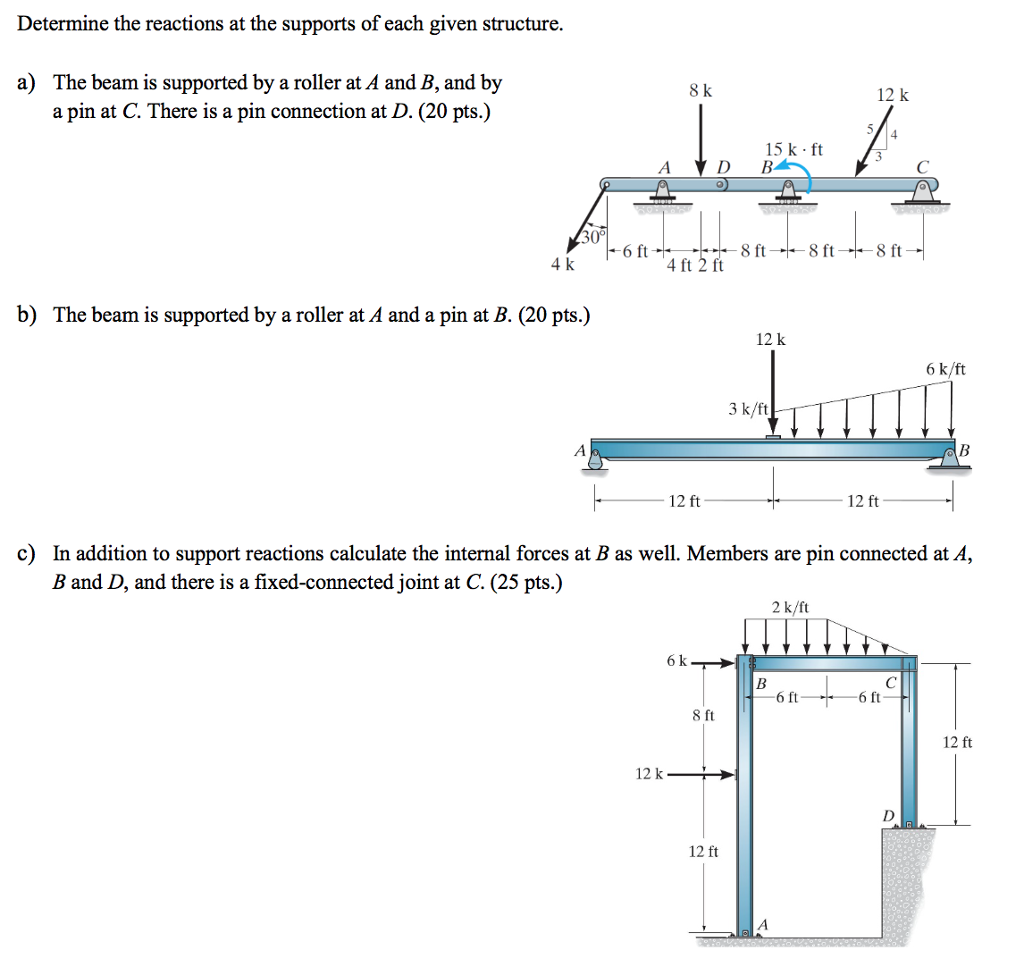 Determine the reactions at the supports of each given structure.

a) The beam is supported by a roller at $A$ and $B$, and by a pin at $C$. There is a pin connection at $D$. (20 pts.)

8 k
12 k
5
4
3
15 k · ft
A
D
B
C
30°
4 k
6 ft
4 ft
2 ft
8 ft
8 ft
8 ft

b) The beam is supported by a roller at $A$ and a pin at $B$. (20 pts.)

12 k
6 k/ft
3 k/ft
A
B
12 ft
12 ft

c) In addition to support reactions calculate the internal forces at $B$ as well. Members are pin connected at $A$, $B$ and $D$, and there is a fixed-connected joint at $C$. (25 pts.)

2 k/ft
6 k
B
C
6 ft
6 ft
8 ft
12 ft
12 k
D
12 ft
A