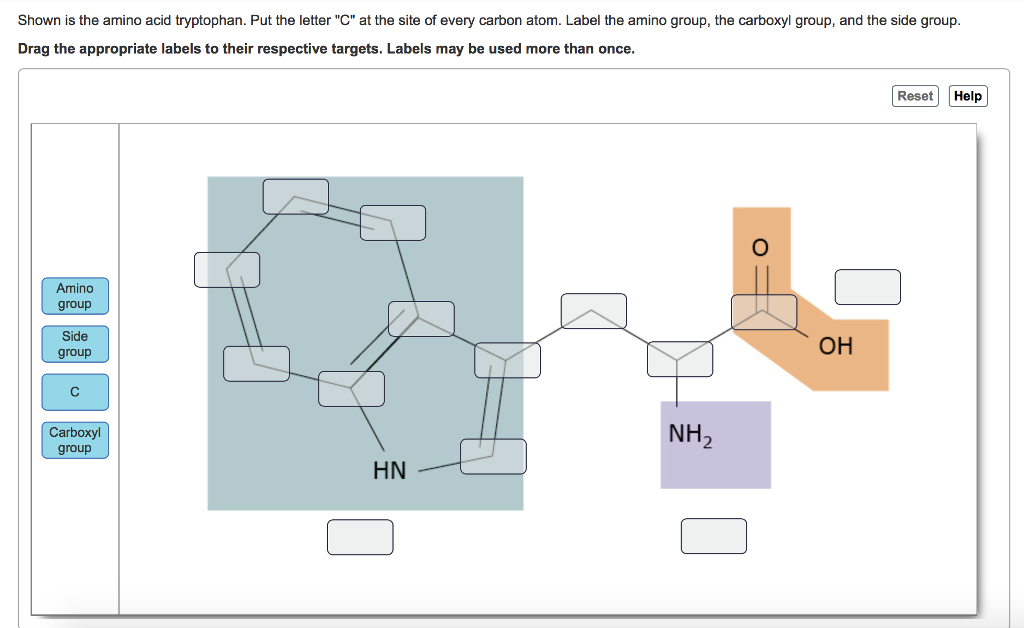 Shown is the amino acid tryptophan. Put the letter "C" at the site of every carbon atom. Label the amino group, the carboxyl group, and the side group.

Drag the appropriate labels to their respective targets. Labels may be used more than once.

Reset Help

Amino group

Side group

C

Carboxyl group

O

OH

$NH_2$

HN