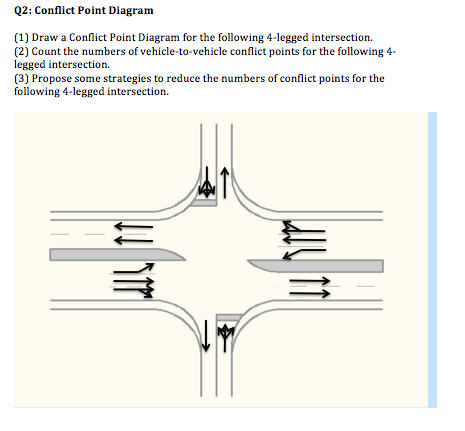 Q2: Conflict Point Diagram

(1) Draw a Conflict Point Diagram for the following 4-legged intersection.
(2) Count the numbers of vehicle-to-vehicle conflict points for the following 4-legged intersection.
(3) Propose some strategies to reduce the numbers of conflict points for the following 4-legged intersection.