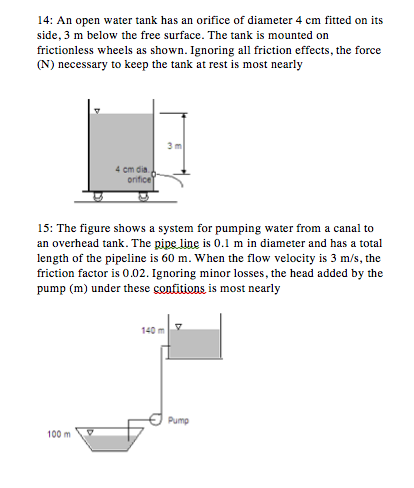 14: An open water tank has an orifice of diameter 4 cm fitted on its side, 3 m below the free surface. The tank is mounted on frictionless wheels as shown. Ignoring all friction effects, the force (N) necessary to keep the tank at rest is most nearly

3 m

4 cm dia. orifice

15: The figure shows a system for pumping water from a canal to an overhead tank. The pipe line is 0.1 m in diameter and has a total length of the pipeline is 60 m. When the flow velocity is 3 m/s, the friction factor is 0.02. Ignoring minor losses, the head added by the pump (m) under these confitions is most nearly

140 m

Pump

100 m