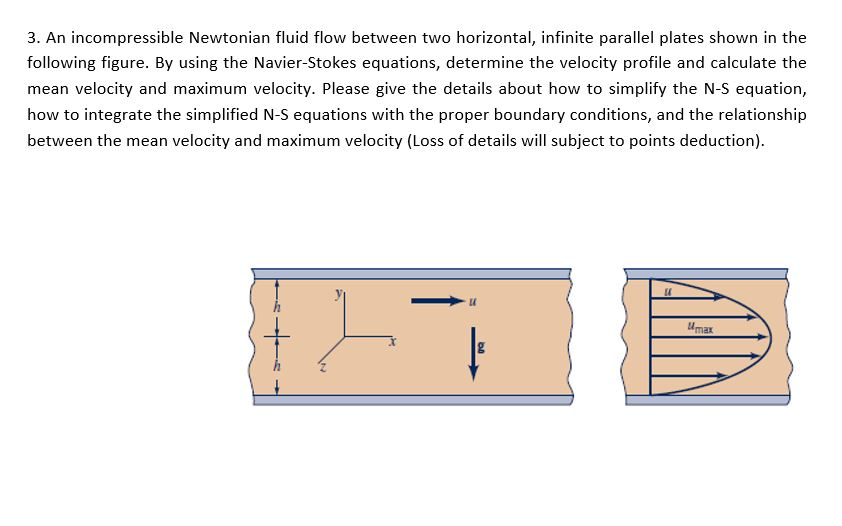 3. An incompressible Newtonian fluid flow between two horizontal, infinite parallel plates shown in the following figure. By using the Navier-Stokes equations, determine the velocity profile and calculate the mean velocity and maximum velocity. Please give the details about how to simplify the N-S equation, how to integrate the simplified N-S equations with the proper boundary conditions, and the relationship between the mean velocity and maximum velocity (Loss of details will subject to points deduction).

$h$
$h$
$y$
$x$
$z$
$u$
$g$
$u$
$u_{max}$