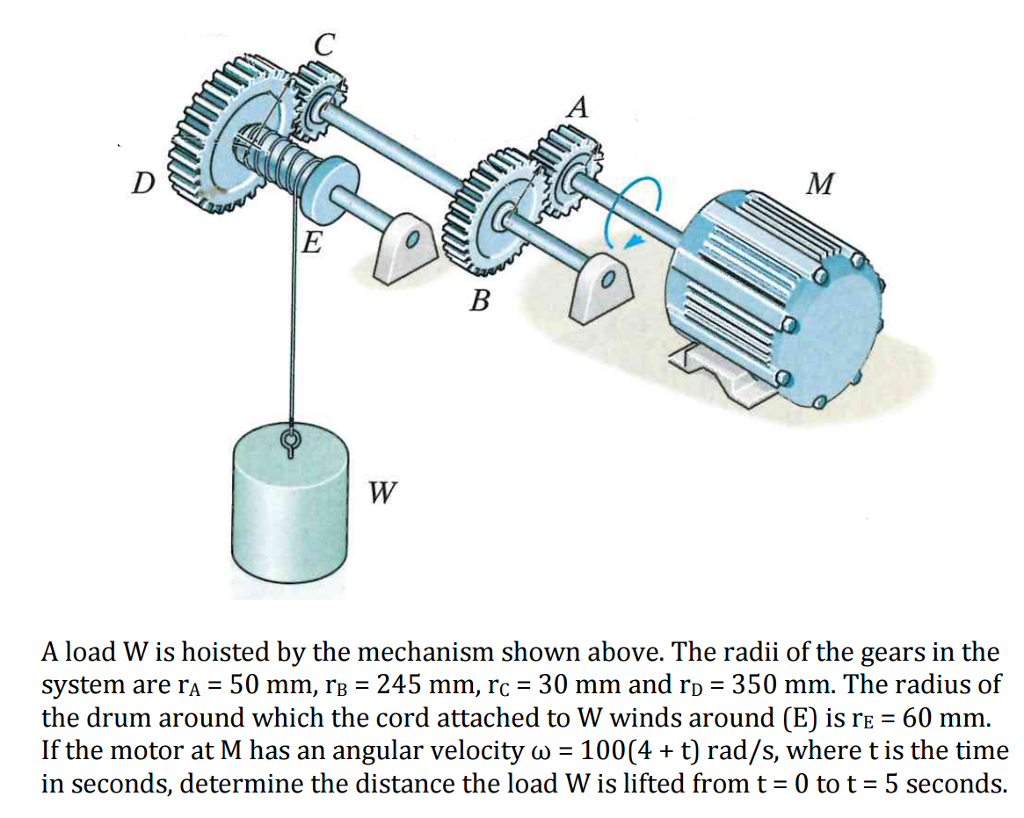 C

A

D

M

E

B

W

A load W is hoisted by the mechanism shown above. The radii of the gears in the system are $r_A = 50$ mm, $r_B = 245$ mm, $r_C = 30$ mm and $r_D = 350$ mm. The radius of the drum around which the cord attached to W winds around (E) is $r_E = 60$ mm. If the motor at M has an angular velocity $\omega = 100(4 + t)$ rad/s, where t is the time in seconds, determine the distance the load W is lifted from t = 0 to t = 5 seconds.