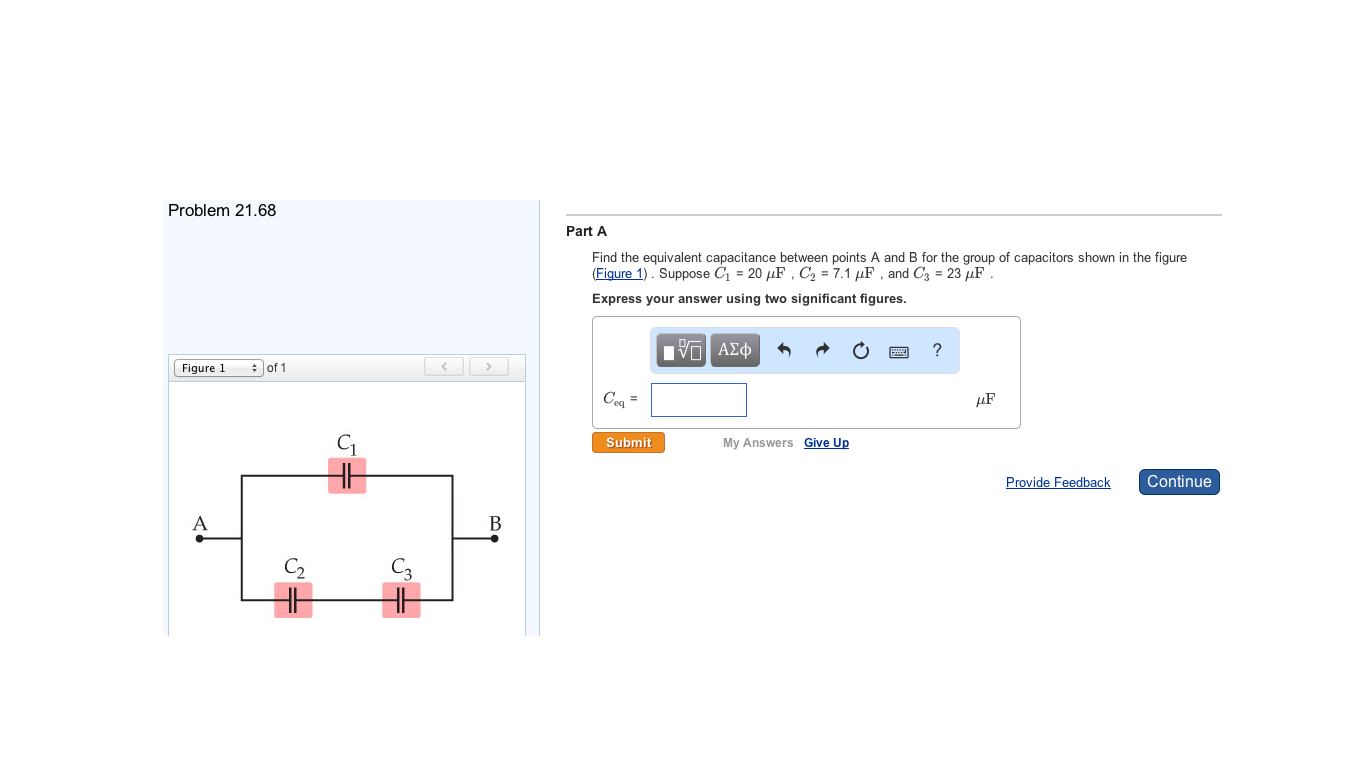 Problem 21.68

Figure 1 of 1

$C_1$

A

B

$C_2$

$C_3$

Part A

Find the equivalent capacitance between points A and B for the group of capacitors shown in the figure (Figure 1) . Suppose $C_1$ = 20 $\mu F$ , $C_2$ = 7.1 $\mu F$ , and $C_3$ = 23 $\mu F$ .

Express your answer using two significant figures.

ΑΣφ ?

$C_{eq}$ =

$\mu F$

Submit

My Answers Give Up

Provide Feedback

Continue