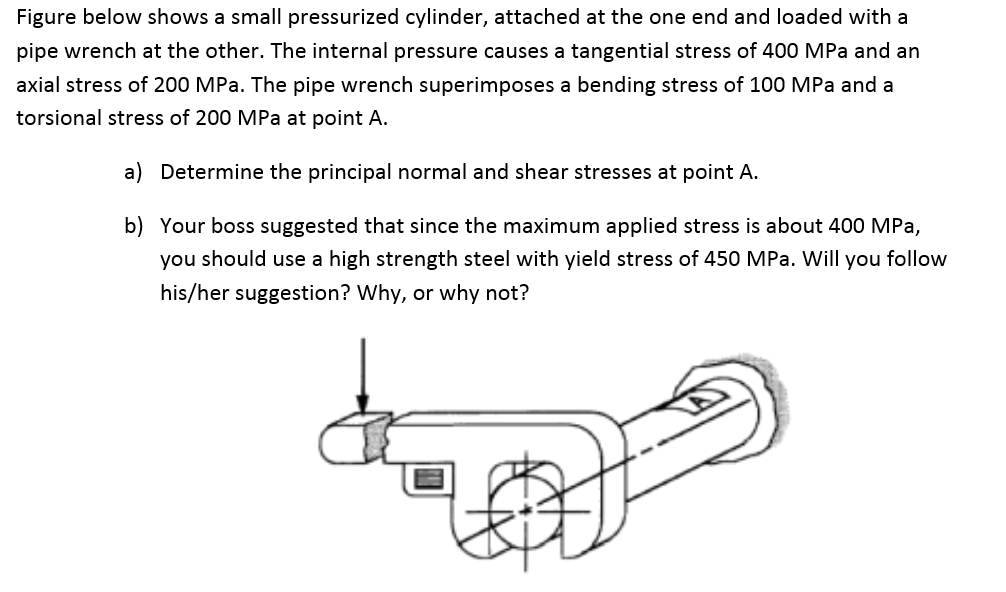 Figure below shows a small pressurized cylinder, attached at the one end and loaded with a pipe wrench at the other. The internal pressure causes a tangential stress of 400 MPa and an axial stress of 200 MPa. The pipe wrench superimposes a bending stress of 100 MPa and a torsional stress of 200 MPa at point A.

a) Determine the principal normal and shear stresses at point A.

b) Your boss suggested that since the maximum applied stress is about 400 MPa, you should use a high strength steel with yield stress of 450 MPa. Will you follow his/her suggestion? Why, or why not?

A