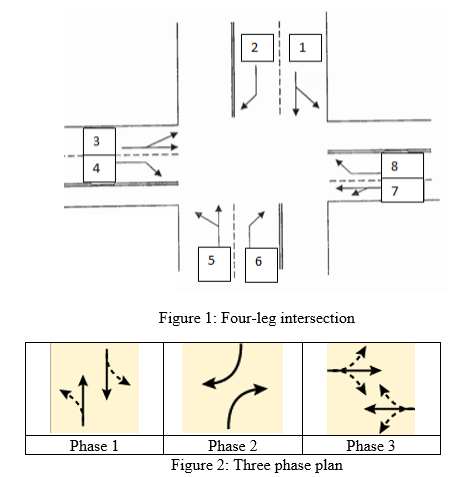 2
1
3
4
8
7
5
6

Figure 1: Four-leg intersection

| Phase 1 | Phase 2 | Phase 3 |
|---|---|---|

Figure 2: Three phase plan