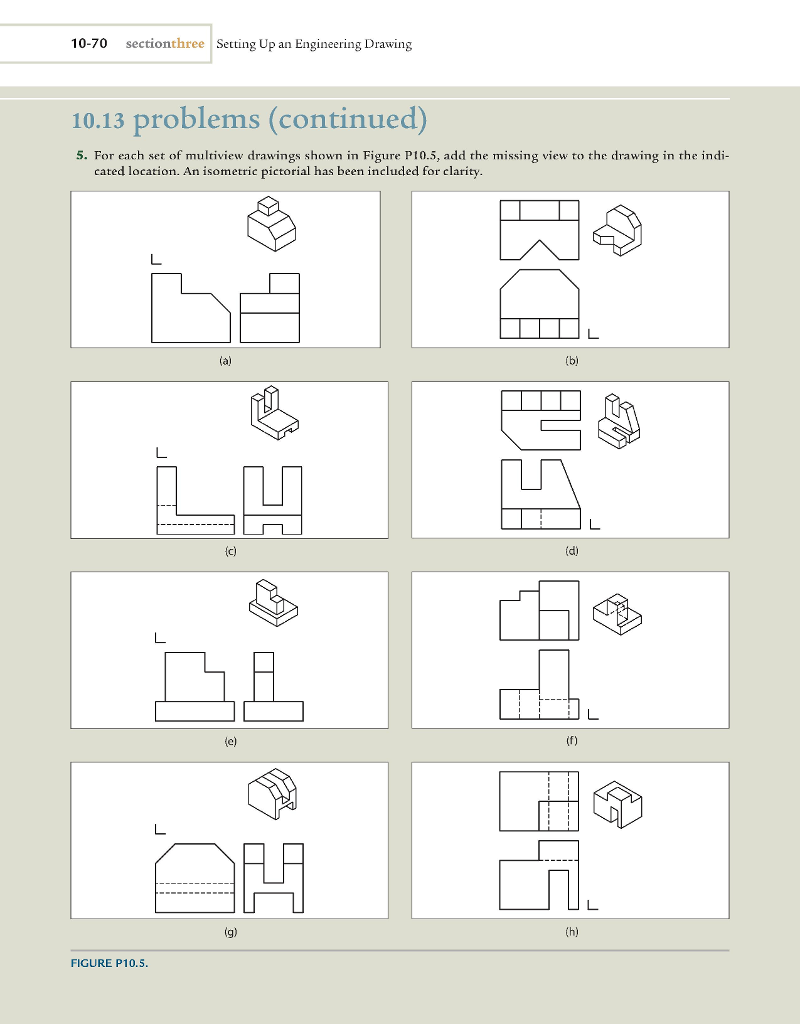 10-70 sectionthree Setting Up an Engineering Drawing

10.13 problems (continued)

5. For each set of multiview drawings shown in Figure P10.5, add the missing view to the drawing in the indicated location. An isometric pictorial has been included for clarity.

(a)

(b)

(c)

(d)

(e)

(f)

(g)

(h)

FIGURE P10.5.