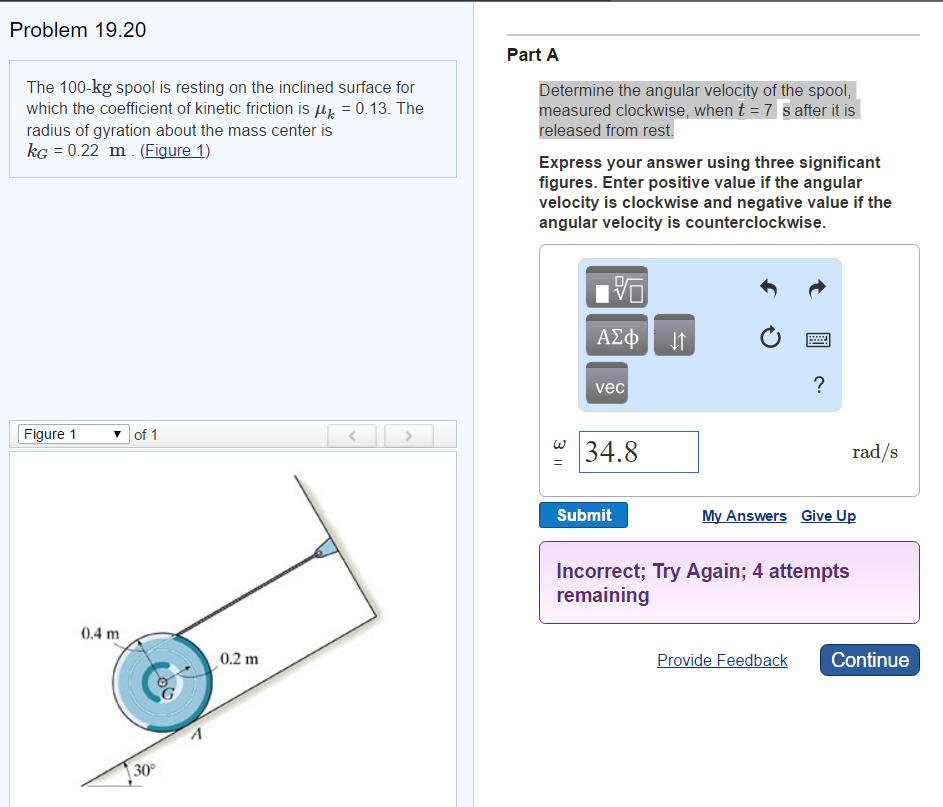 Problem 19.20

The 100-kg spool is resting on the inclined surface for which the coefficient of kinetic friction is $\mu_k$ = 0.13. The radius of gyration about the mass center is $k_G$ = 0.22 m . (Figure 1)

Figure 1 of 1

0.4 m

0.2 m

G

A

30°

Part A

Determine the angular velocity of the spool, measured clockwise, when $t$ = 7 s after it is released from rest.

Express your answer using three significant figures. Enter positive value if the angular velocity is clockwise and negative value if the angular velocity is counterclockwise.

ΑΣφ

vec

?

$\omega$ =

34.8

rad/s

Submit

My Answers Give Up

Incorrect; Try Again; 4 attempts remaining

Provide Feedback

Continue