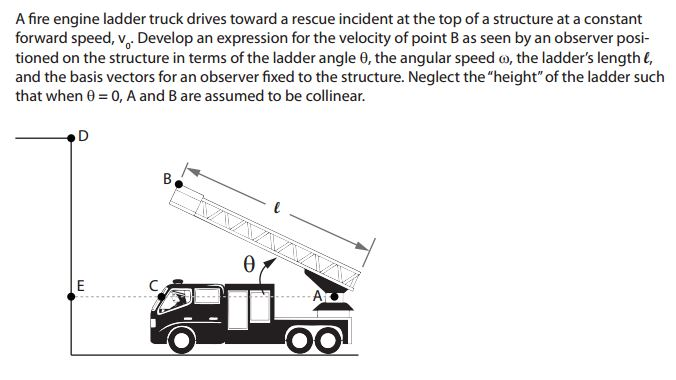 A fire engine ladder truck drives toward a rescue incident at the top of a structure at a constant forward speed, $v_0$. Develop an expression for the velocity of point B as seen by an observer positioned on the structure in terms of the ladder angle $\theta$, the angular speed $\omega$, the ladder's length $\ell$, and the basis vectors for an observer fixed to the structure. Neglect the "height" of the ladder such that when $\theta = 0$, A and B are assumed to be collinear.

D

B

$\ell$

$\theta$

E

C

A