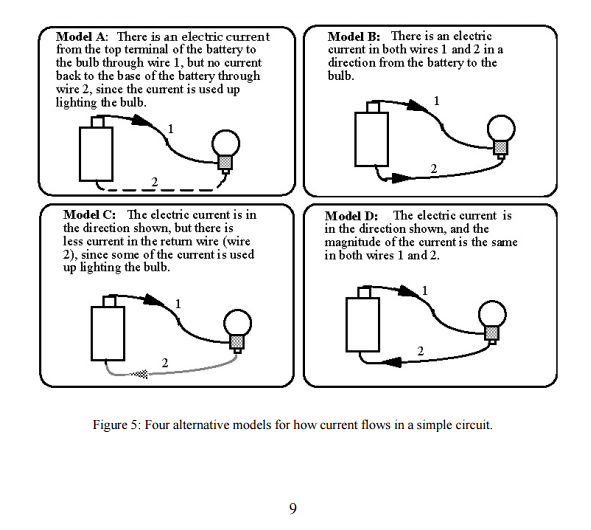 Model A: There is an electric current from the top terminal of the battery to the bulb through wire 1, but no current back to the base of the battery through wire 2, since the current is used up lighting the bulb.

1

2

Model B: There is an electric current in both wires 1 and 2 in a direction from the battery to the bulb.

1

2

Model C: The electric current is in the direction shown, but there is less current in the return wire (wire 2), since some of the current is used up lighting the bulb.

1

2

Model D: The electric current is in the direction shown, and the magnitude of the current is the same in both wires 1 and 2.

1

2

Figure 5: Four alternative models for how current flows in a simple circuit.

9