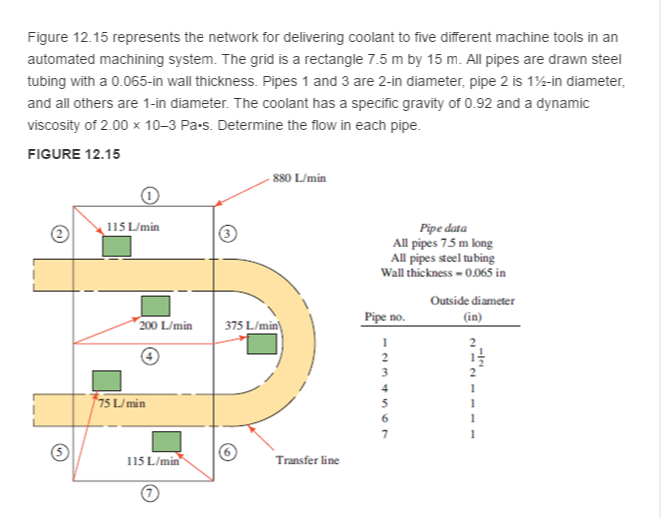 Figure 12.15 represents the network for delivering coolant to five different machine tools in an automated machining system. The grid is a rectangle 7.5 m by 15 m. All pipes are drawn steel tubing with a 0.065-in wall thickness. Pipes 1 and 3 are 2-in diameter, pipe 2 is 1½-in diameter, and all others are 1-in diameter. The coolant has a specific gravity of 0.92 and a dynamic viscosity of 2.00 × 10–3 Pa•s. Determine the flow in each pipe.

FIGURE 12.15

880 L/min

1

2

115 L/min

3

200 L/min

375 L/min

4

75 L/min

5

115 L/min

6

Transfer line

7

Pipe data
All pipes 7.5 m long
All pipes steel tubing
Wall thickness = 0.065 in

| Pipe no. | Outside diameter (in) |
|---|---|
| 1 | 2 |
| 2 | $1\frac{1}{2}$ |
| 3 | 2 |
| 4 | 1 |
| 5 | 1 |
| 6 | 1 |
| 7 | 1 |