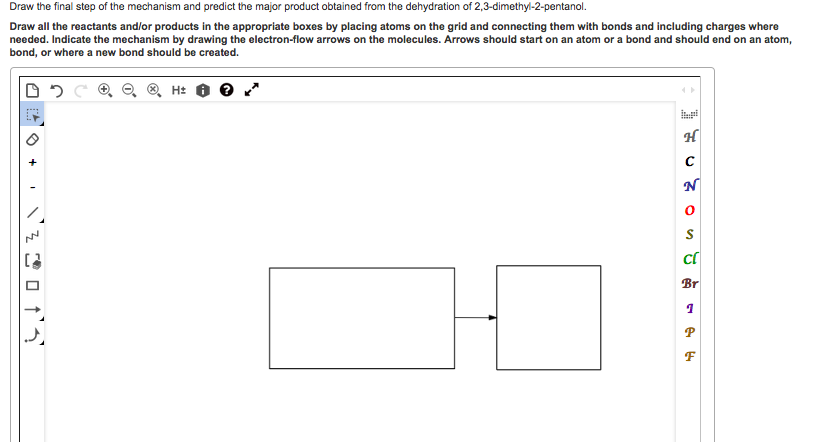 Draw the final step of the mechanism and predict the major product obtained from the dehydration of 2,3-dimethyl-2-pentanol.

Draw all the reactants and/or products in the appropriate boxes by placing atoms on the grid and connecting them with bonds and including charges where needed. Indicate the mechanism by drawing the electron-flow arrows on the molecules. Arrows should start on an atom or a bond and should end on an atom, bond, or where a new bond should be created.

H±

+

-

H
C
N
O
S
Cl
Br
I
P
F