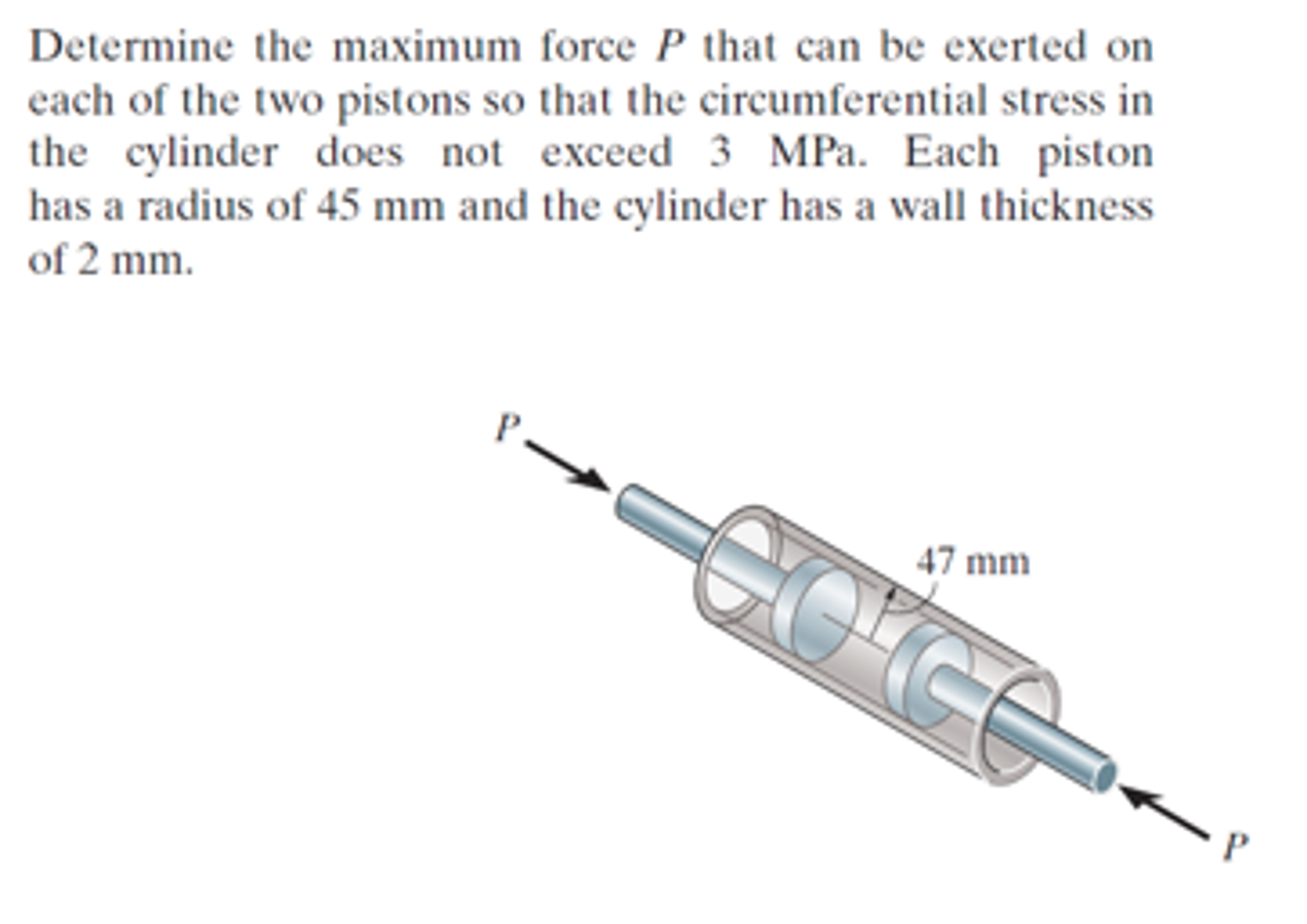 Determine the maximum force $P$ that can be exerted on each of the two pistons so that the circumferential stress in the cylinder does not exceed 3 MPa. Each piston has a radius of 45 mm and the cylinder has a wall thickness of 2 mm.

$P$

47 mm

$P$