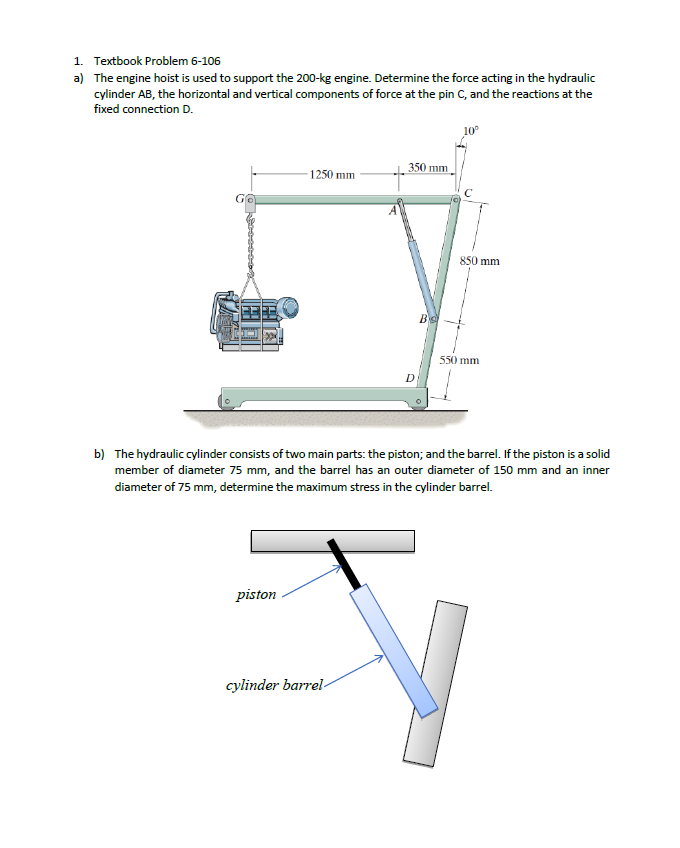 1. Textbook Problem 6-106

a) The engine hoist is used to support the 200-kg engine. Determine the force acting in the hydraulic cylinder AB, the horizontal and vertical components of force at the pin C, and the reactions at the fixed connection D.

10°

1250 mm

350 mm

G

A

C

850 mm

B

550 mm

D

b) The hydraulic cylinder consists of two main parts: the piston; and the barrel. If the piston is a solid member of diameter 75 mm, and the barrel has an outer diameter of 150 mm and an inner diameter of 75 mm, determine the maximum stress in the cylinder barrel.

piston

cylinder barrel