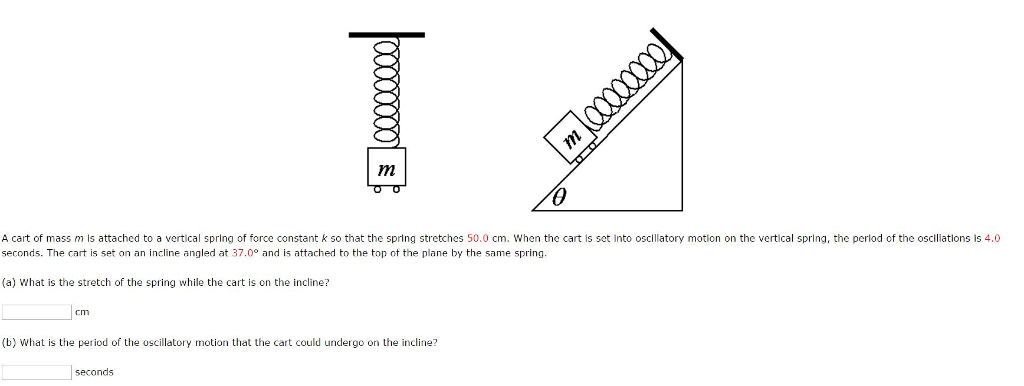 $m$

$m$

$\theta$

A cart of mass $m$ is attached to a vertical spring of force constant $k$ so that the spring stretches 50.0 cm. When the cart is set into oscillatory motion on the vertical spring, the period of the oscillations is 4.0 seconds. The cart is set on an incline angled at 37.0° and is attached to the top of the plane by the same spring.

(a) What is the stretch of the spring while the cart is on the incline?

cm

(b) What is the period of the oscillatory motion that the cart could undergo on the incline?

seconds