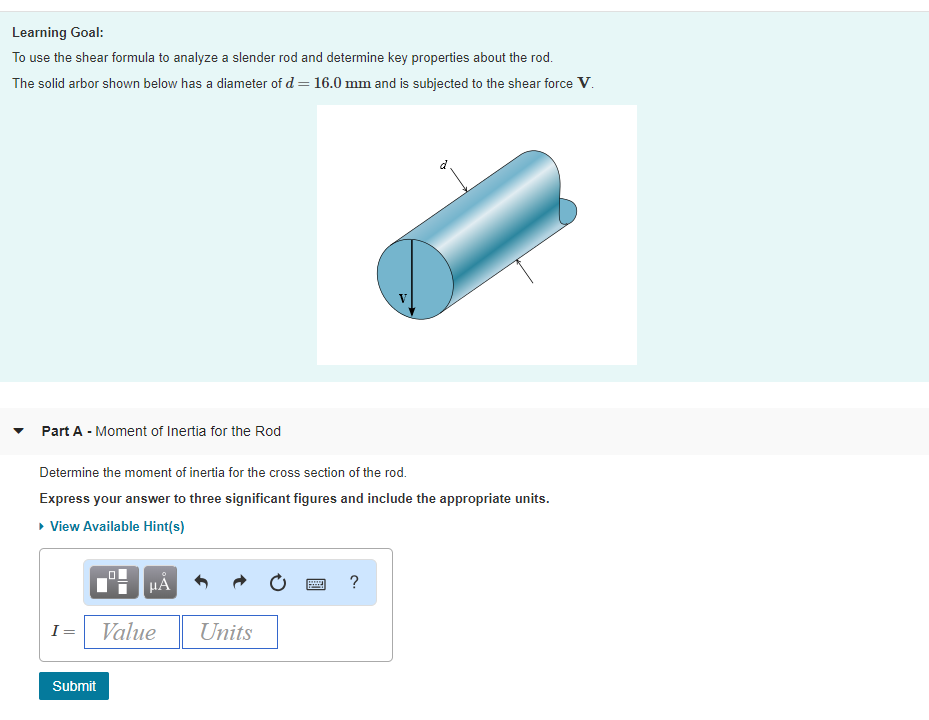 Learning Goal:

To use the shear formula to analyze a slender rod and determine key properties about the rod.

The solid arbor shown below has a diameter of $d = 16.0$ mm and is subjected to the shear force $\mathbf{V}$.

d

V

Part A - Moment of Inertia for the Rod

Determine the moment of inertia for the cross section of the rod.

Express your answer to three significant figures and include the appropriate units.

View Available Hint(s)

μÅ

?

$I =$ Value Units

Submit