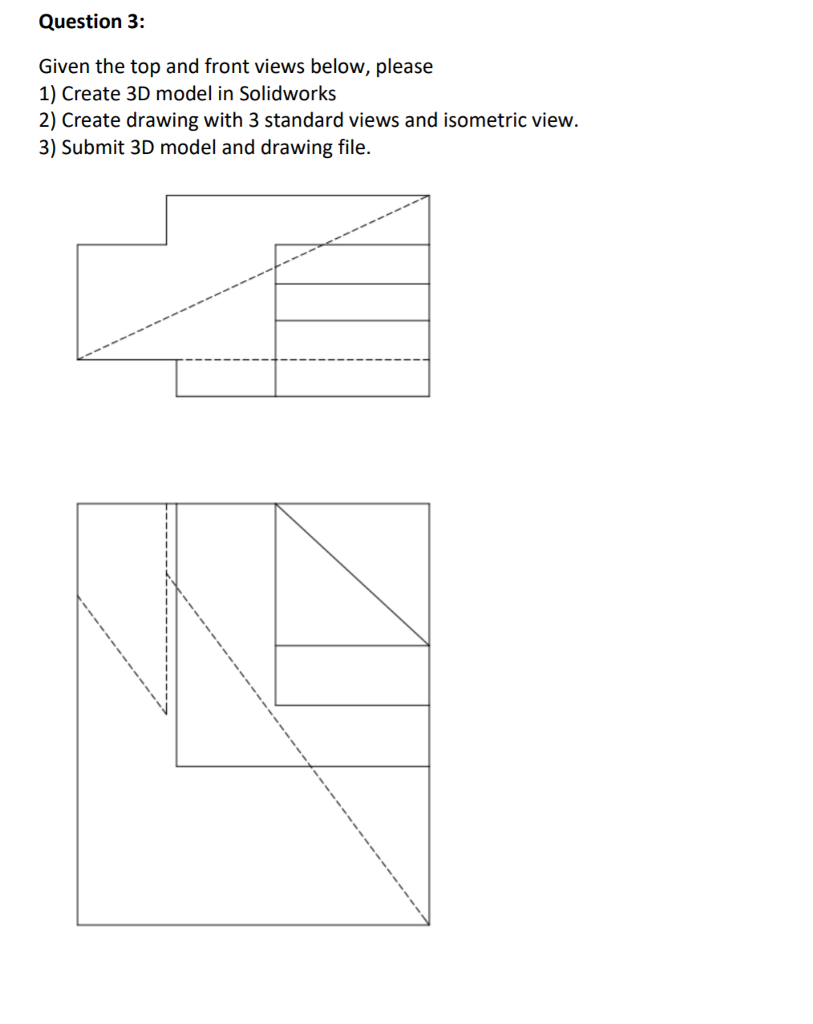 Question 3:

Given the top and front views below, please
1) Create 3D model in Solidworks
2) Create drawing with 3 standard views and isometric view.
3) Submit 3D model and drawing file.