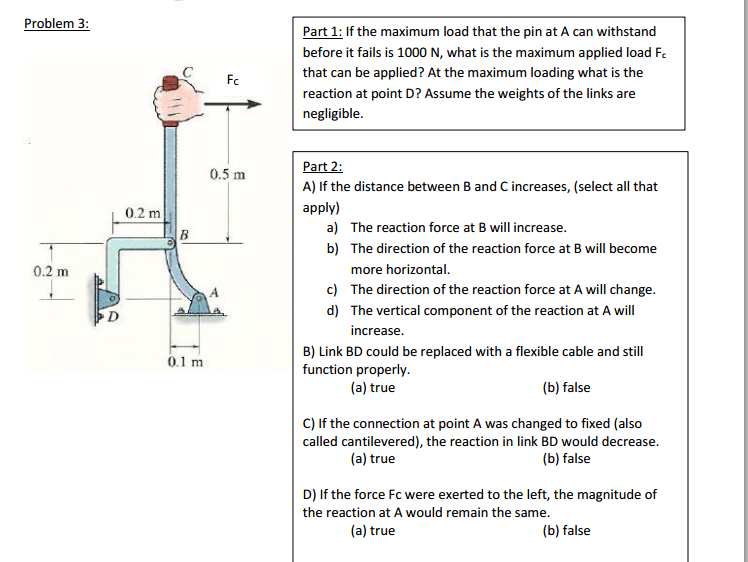 Problem 3:

C
Fc
0.5 m
0.2 m
B
0.2 m
A
D
0.1 m

Part 1: If the maximum load that the pin at A can withstand before it fails is 1000 N, what is the maximum applied load $F_c$ that can be applied? At the maximum loading what is the reaction at point D? Assume the weights of the links are negligible.

Part 2:
A) If the distance between B and C increases, (select all that apply)
a) The reaction force at B will increase.
b) The direction of the reaction force at B will become more horizontal.
c) The direction of the reaction force at A will change.
d) The vertical component of the reaction at A will increase.

B) Link BD could be replaced with a flexible cable and still function properly.
(a) true (b) false

C) If the connection at point A was changed to fixed (also called cantilevered), the reaction in link BD would decrease.
(a) true (b) false

D) If the force Fc were exerted to the left, the magnitude of the reaction at A would remain the same.
(a) true (b) false