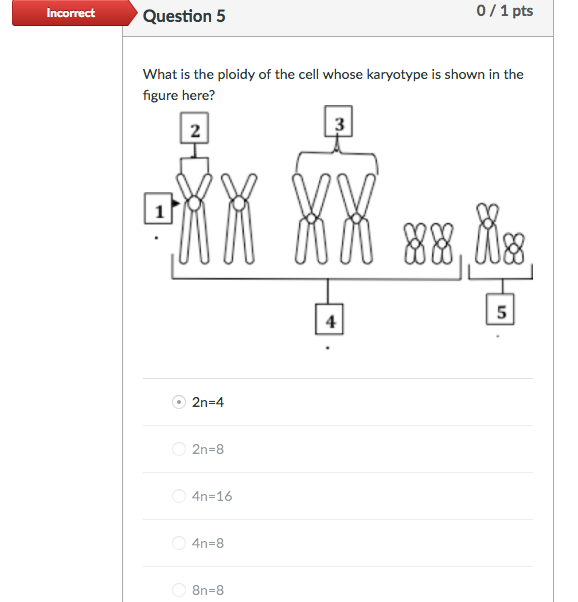 Incorrect

Question 5

0 / 1 pts

What is the ploidy of the cell whose karyotype is shown in the figure here?

2

3

1

4

5

2n=4

2n=8

4n=16

4n=8

8n=8