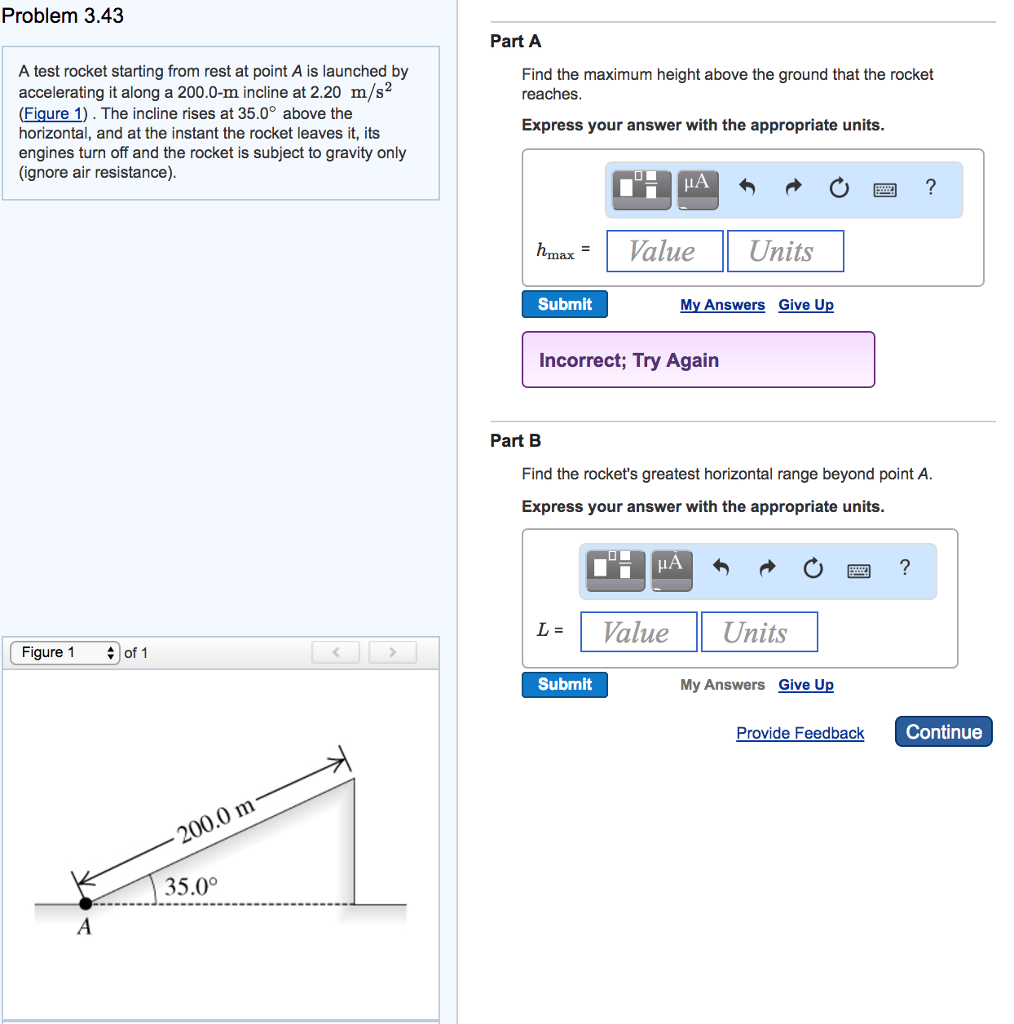 Problem 3.43

A test rocket starting from rest at point $A$ is launched by accelerating it along a 200.0-m incline at 2.20 $m/s^2$ (Figure 1) . The incline rises at 35.0° above the horizontal, and at the instant the rocket leaves it, its engines turn off and the rocket is subject to gravity only (ignore air resistance).

Figure 1 of 1

200.0 m
35.0°
A

Part A

Find the maximum height above the ground that the rocket reaches.

Express your answer with the appropriate units.

μA ?

$h_{max}$ = Value Units

Submit My Answers Give Up

Incorrect; Try Again

Part B

Find the rocket's greatest horizontal range beyond point $A$.

Express your answer with the appropriate units.

μA ?

$L$ = Value Units

Submit My Answers Give Up

Provide Feedback Continue