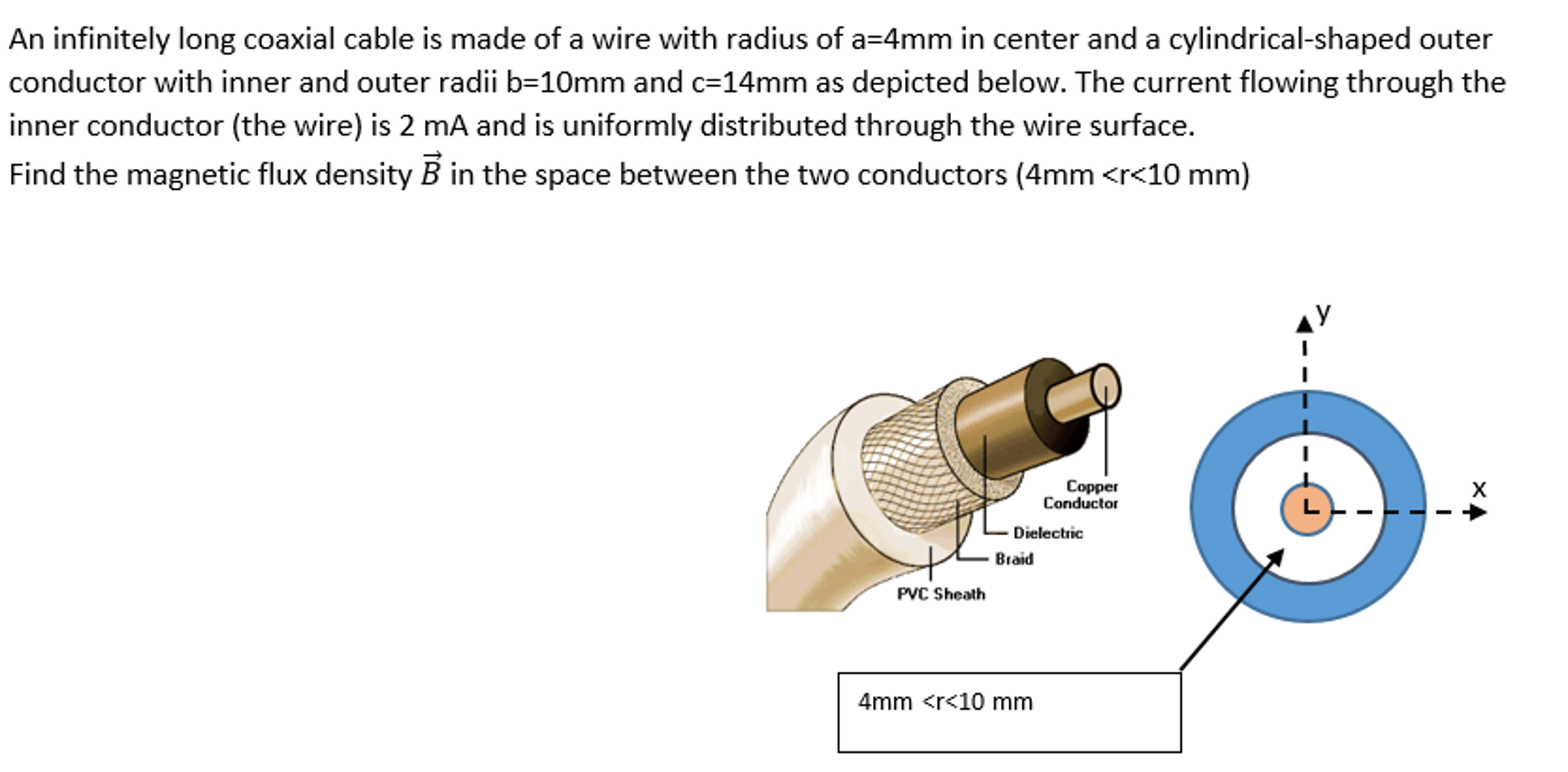 An infinitely long coaxial cable is made of a wire with radius of a=4mm in center and a cylindrical-shaped outer conductor with inner and outer radii b=10mm and c=14mm as depicted below. The current flowing through the inner conductor (the wire) is 2 mA and is uniformly distributed through the wire surface.
Find the magnetic flux density $\vec{B}$ in the space between the two conductors (4mm <r<10 mm)

Copper Conductor
Dielectric
Braid
PVC Sheath

y
x

4mm <r<10 mm