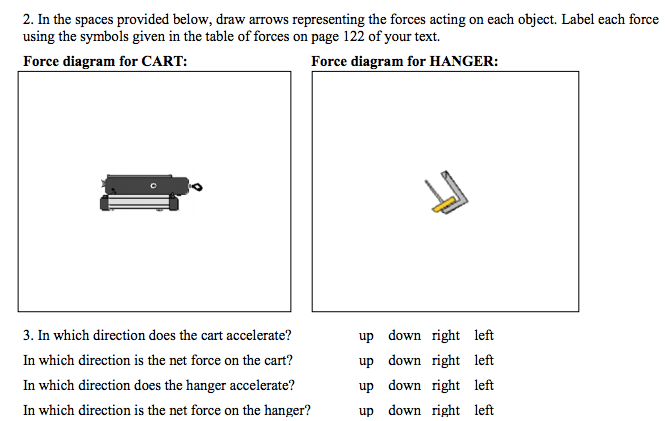 2. In the spaces provided below, draw arrows representing the forces acting on each object. Label each force using the symbols given in the table of forces on page 122 of your text.

Force diagram for CART:

Force diagram for HANGER:

3. In which direction does the cart accelerate? up down right left

In which direction is the net force on the cart? up down right left

In which direction does the hanger accelerate? up down right left

In which direction is the net force on the hanger? up down right left