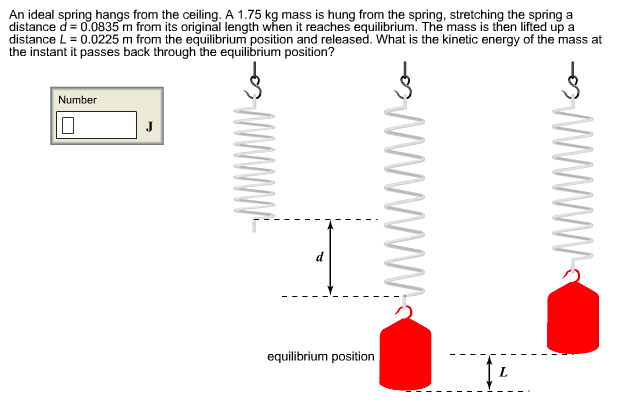 An ideal spring hangs from the ceiling. A 1.75 kg mass is hung from the spring, stretching the spring a distance $d$ = 0.0835 m from its original length when it reaches equilibrium. The mass is then lifted up a distance $L$ = 0.0225 m from the equilibrium position and released. What is the kinetic energy of the mass at the instant it passes back through the equilibrium position?

Number

J

$d$

equilibrium position

$L$