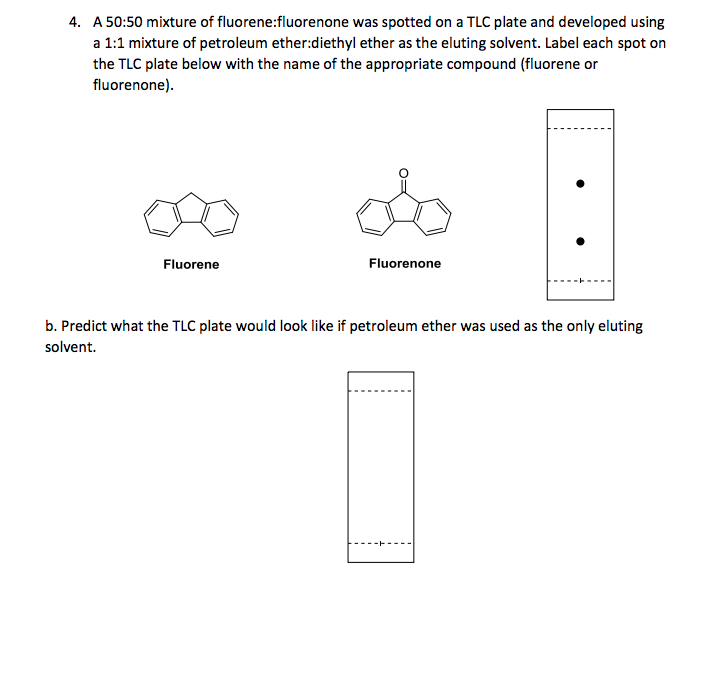 4. A 50:50 mixture of fluorene:fluorenone was spotted on a TLC plate and developed using a 1:1 mixture of petroleum ether:diethyl ether as the eluting solvent. Label each spot on the TLC plate below with the name of the appropriate compound (fluorene or fluorenone).

O

Fluorene

Fluorenone

b. Predict what the TLC plate would look like if petroleum ether was used as the only eluting solvent.