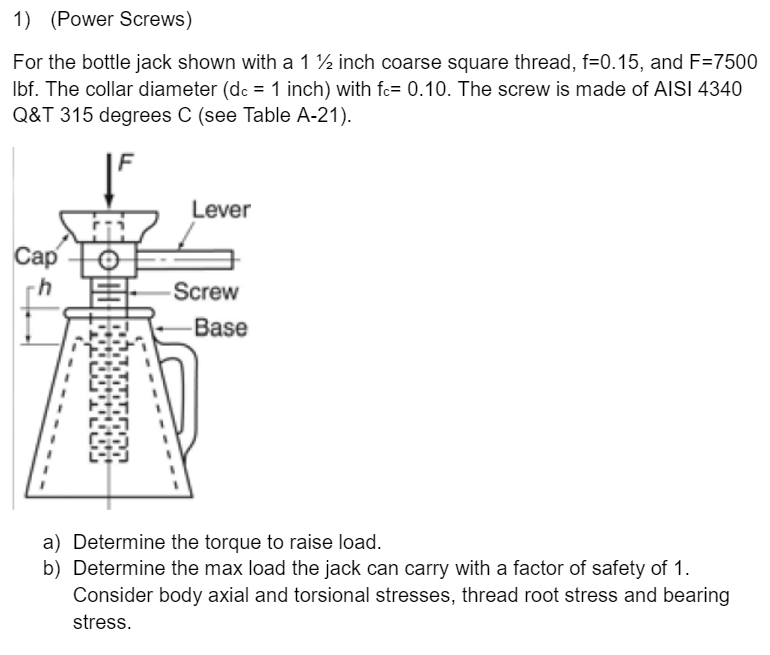 1) (Power Screws)

For the bottle jack shown with a 1 ½ inch coarse square thread, f=0.15, and F=7500 lbf. The collar diameter ($d_c$ = 1 inch) with $f_c$= 0.10. The screw is made of AISI 4340 Q&T 315 degrees C (see Table A-21).

F
Lever
Cap
h
Screw
Base

a) Determine the torque to raise load.
b) Determine the max load the jack can carry with a factor of safety of 1. Consider body axial and torsional stresses, thread root stress and bearing stress.