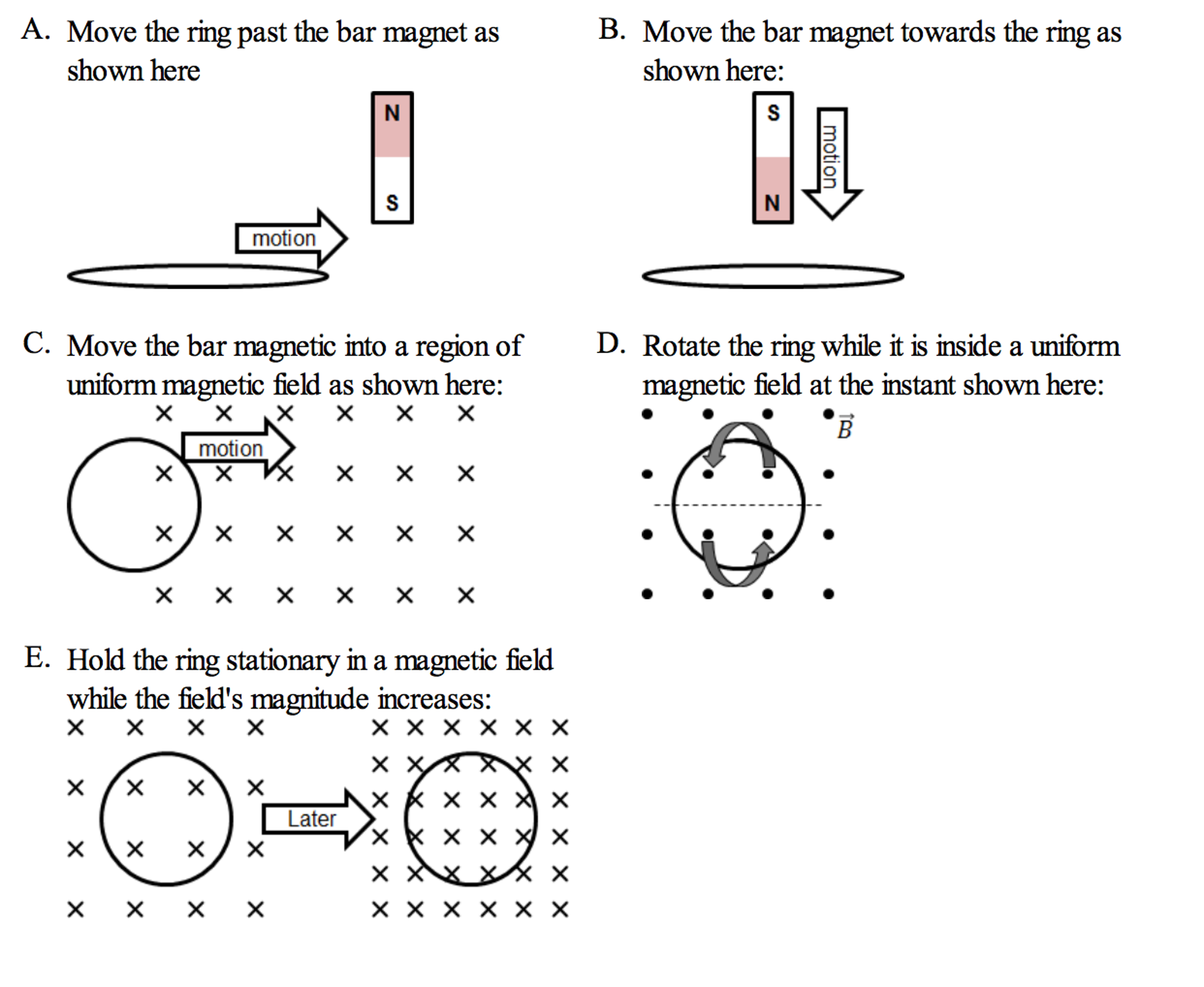 A. Move the ring past the bar magnet as shown here

N

S

motion

B. Move the bar magnet towards the ring as shown here:

S

N

motion

C. Move the bar magnetic into a region of uniform magnetic field as shown here:

motion

D. Rotate the ring while it is inside a uniform magnetic field at the instant shown here:

$\vec{B}$

E. Hold the ring stationary in a magnetic field while the field's magnitude increases:

Later