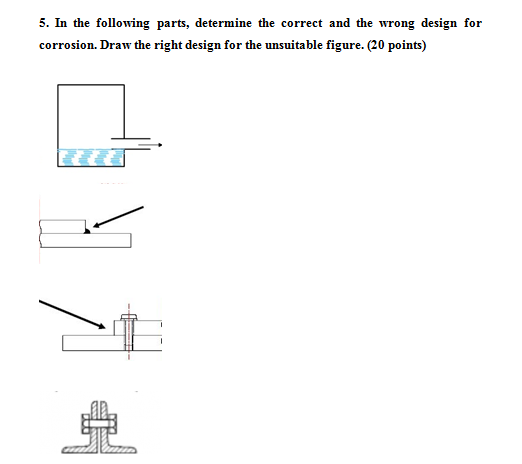 5. In the following parts, determine the correct and the wrong design for corrosion. Draw the right design for the unsuitable figure. (20 points)