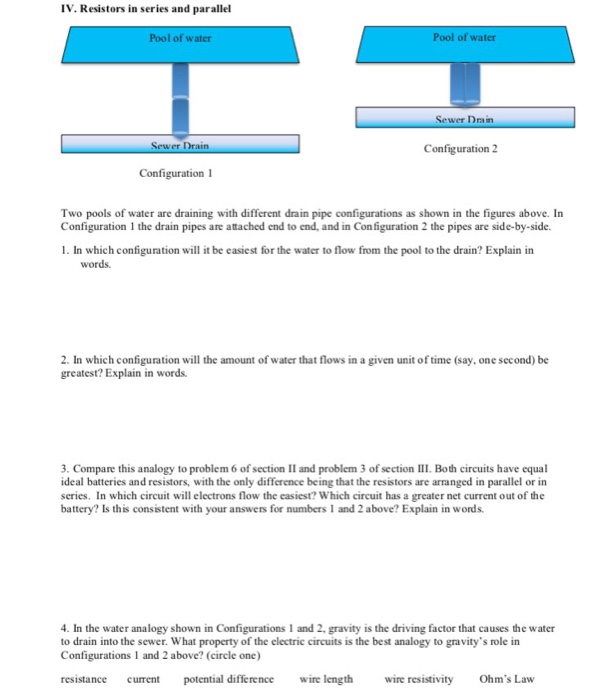 IV. Resistors in series and parallel

Pool of water

Sewer Drain

Configuration 1

Pool of water

Sewer Drain

Configuration 2

Two pools of water are draining with different drain pipe configurations as shown in the figures above. In Configuration 1 the drain pipes are attached end to end, and in Configuration 2 the pipes are side-by-side.

1. In which configuration will it be easiest for the water to flow from the pool to the drain? Explain in words.

2. In which configuration will the amount of water that flows in a given unit of time (say, one second) be greatest? Explain in words.

3. Compare this analogy to problem 6 of section II and problem 3 of section III. Both circuits have equal ideal batteries and resistors, with the only difference being that the resistors are arranged in parallel or in series. In which circuit will electrons flow the easiest? Which circuit has a greater net current out of the battery? Is this consistent with your answers for numbers 1 and 2 above? Explain in words.

4. In the water analogy shown in Configurations 1 and 2, gravity is the driving factor that causes the water to drain into the sewer. What property of the electric circuits is the best analogy to gravity's role in Configurations 1 and 2 above? (circle one)

resistance current potential difference wire length wire resistivity Ohm's Law