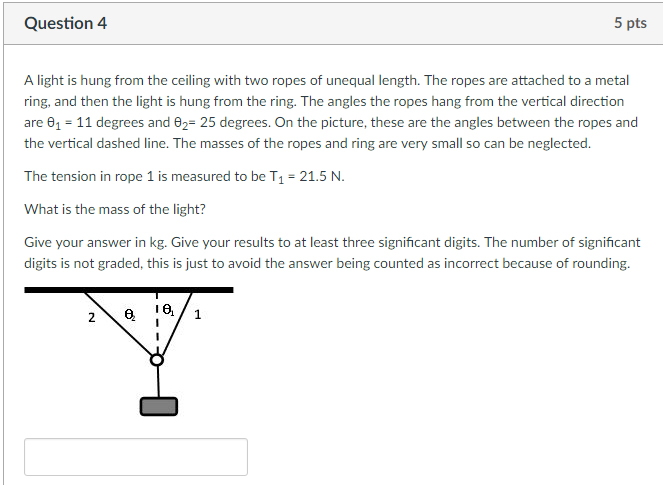 Question 4

5 pts

A light is hung from the ceiling with two ropes of unequal length. The ropes are attached to a metal ring, and then the light is hung from the ring. The angles the ropes hang from the vertical direction are $\theta_1$ = 11 degrees and $\theta_2$= 25 degrees. On the picture, these are the angles between the ropes and the vertical dashed line. The masses of the ropes and ring are very small so can be neglected.

The tension in rope 1 is measured to be $T_1$ = 21.5 N.

What is the mass of the light?

Give your answer in kg. Give your results to at least three significant digits. The number of significant digits is not graded, this is just to avoid the answer being counted as incorrect because of rounding.

2 $\theta_2$ $\theta_1$ 1