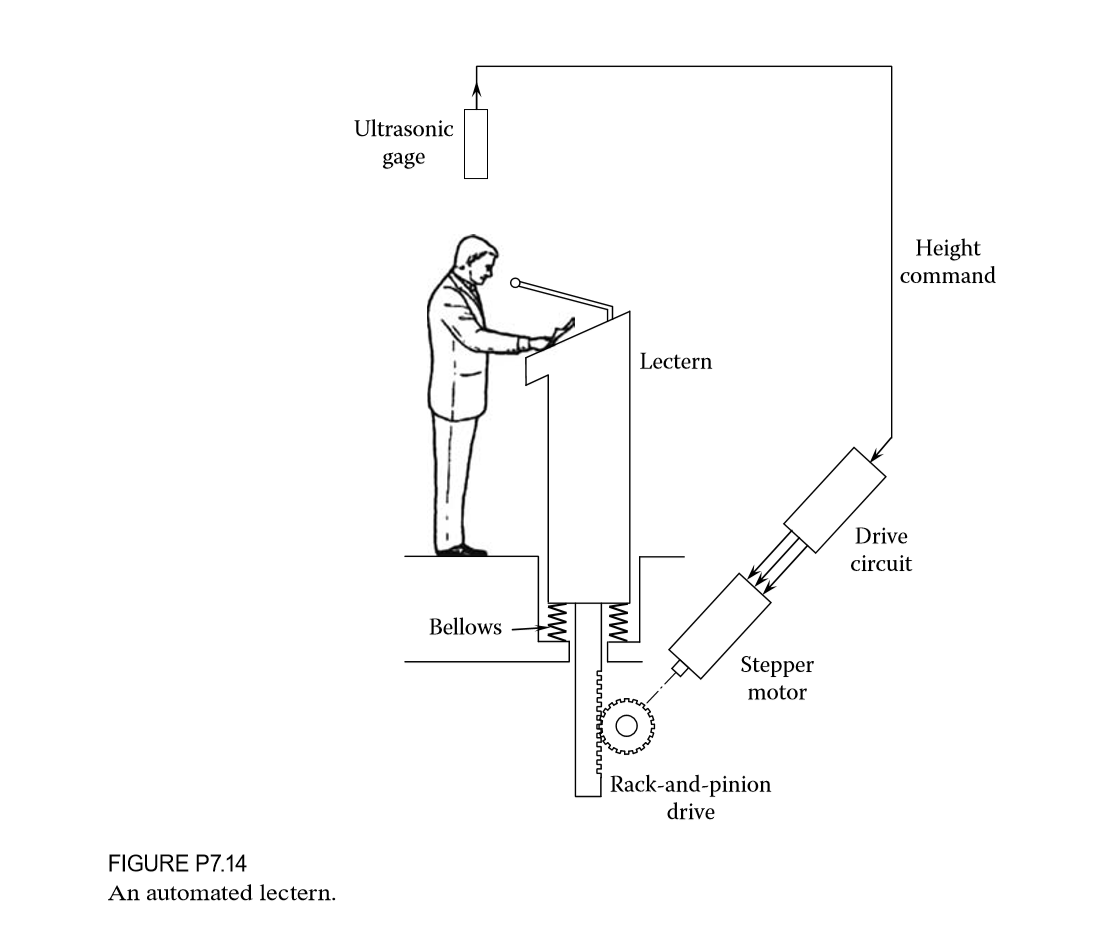 Ultrasonic gage

Height command

Lectern

Drive circuit

Bellows

Stepper motor

Rack-and-pinion drive

FIGURE P7.14
An automated lectern.