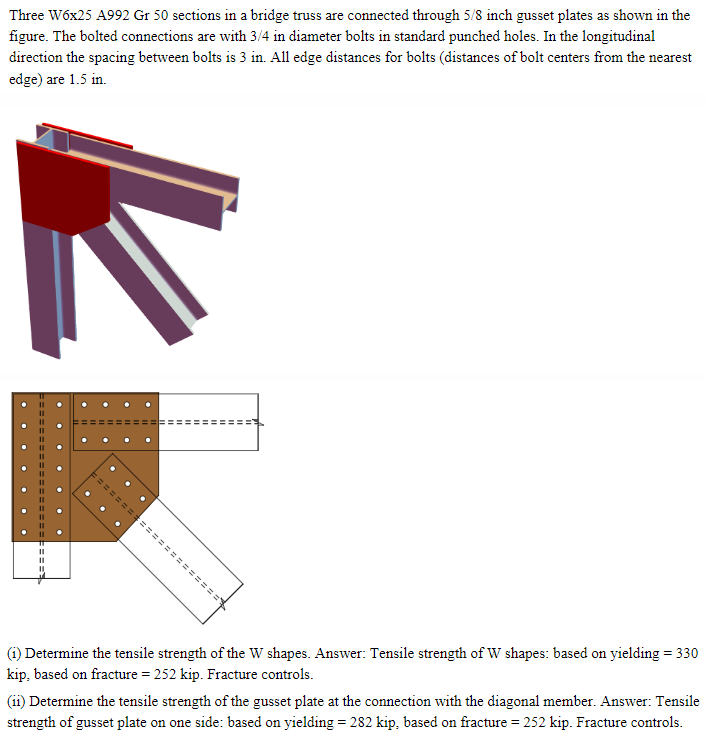 Three W6x25 A992 Gr 50 sections in a bridge truss are connected through 5/8 inch gusset plates as shown in the figure. The bolted connections are with 3/4 in diameter bolts in standard punched holes. In the longitudinal direction the spacing between bolts is 3 in. All edge distances for bolts (distances of bolt centers from the nearest edge) are 1.5 in.

(i) Determine the tensile strength of the W shapes. Answer: Tensile strength of W shapes: based on yielding = 330 kip, based on fracture = 252 kip. Fracture controls.

(ii) Determine the tensile strength of the gusset plate at the connection with the diagonal member. Answer: Tensile strength of gusset plate on one side: based on yielding = 282 kip, based on fracture = 252 kip. Fracture controls.