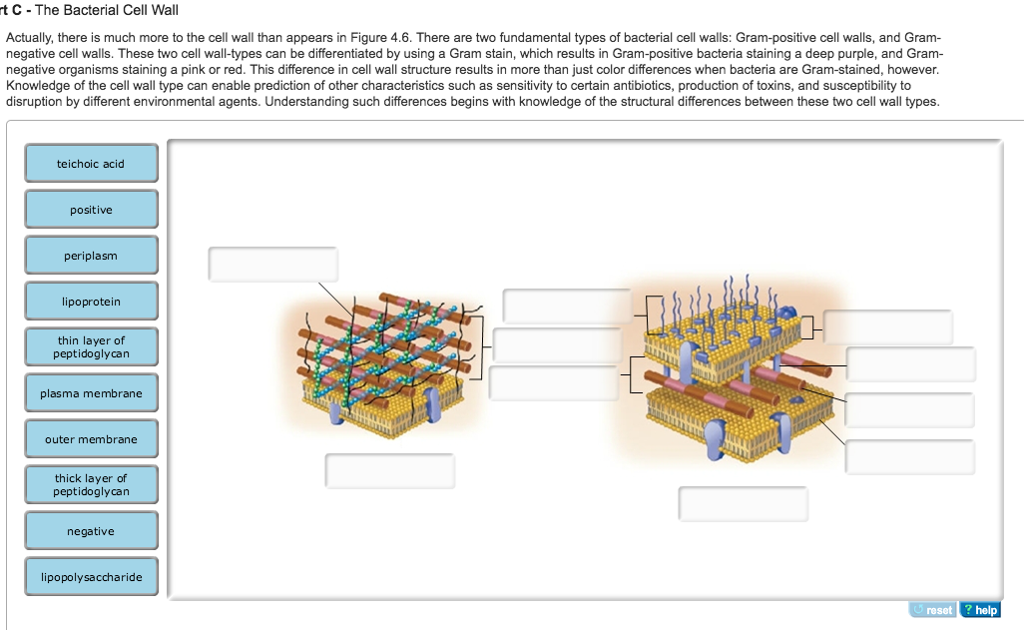 rt C - The Bacterial Cell Wall

Actually, there is much more to the cell wall than appears in Figure 4.6. There are two fundamental types of bacterial cell walls: Gram-positive cell walls, and Gram-negative cell walls. These two cell wall-types can be differentiated by using a Gram stain, which results in Gram-positive bacteria staining a deep purple, and Gram-negative organisms staining a pink or red. This difference in cell wall structure results in more than just color differences when bacteria are Gram-stained, however. Knowledge of the cell wall type can enable prediction of other characteristics such as sensitivity to certain antibiotics, production of toxins, and susceptibility to disruption by different environmental agents. Understanding such differences begins with knowledge of the structural differences between these two cell wall types.

teichoic acid

positive

periplasm

lipoprotein

thin layer of peptidoglycan

plasma membrane

outer membrane

thick layer of peptidoglycan

negative

lipopolysaccharide

reset ? help