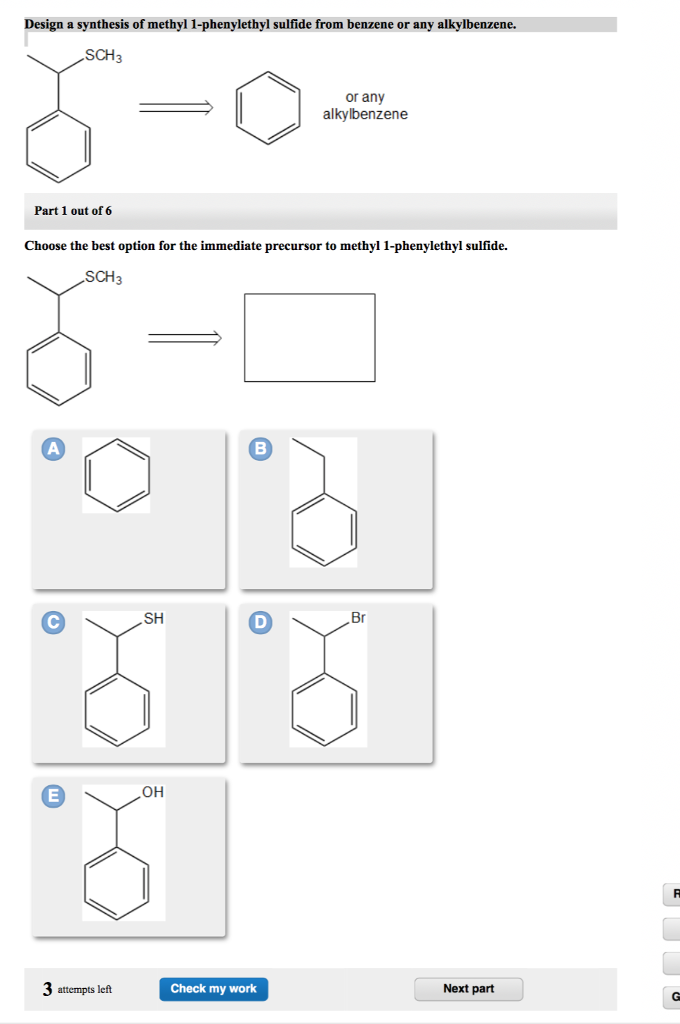 Design a synthesis of methyl 1-phenylethyl sulfide from benzene or any alkylbenzene.

$SCH_3$

or any alkylbenzene

Part 1 out of 6

Choose the best option for the immediate precursor to methyl 1-phenylethyl sulfide.

$SCH_3$

A

B

C

SH

D

Br

E

OH

3 attempts left

Check my work

Next part

R

G