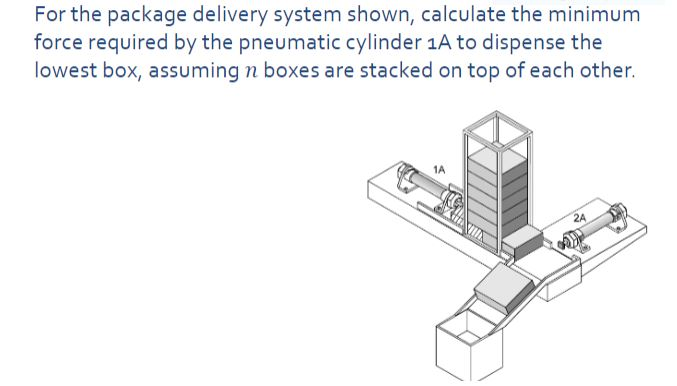 For the package delivery system shown, calculate the minimum force required by the pneumatic cylinder 1A to dispense the lowest box, assuming $n$ boxes are stacked on top of each other.

1A

2A