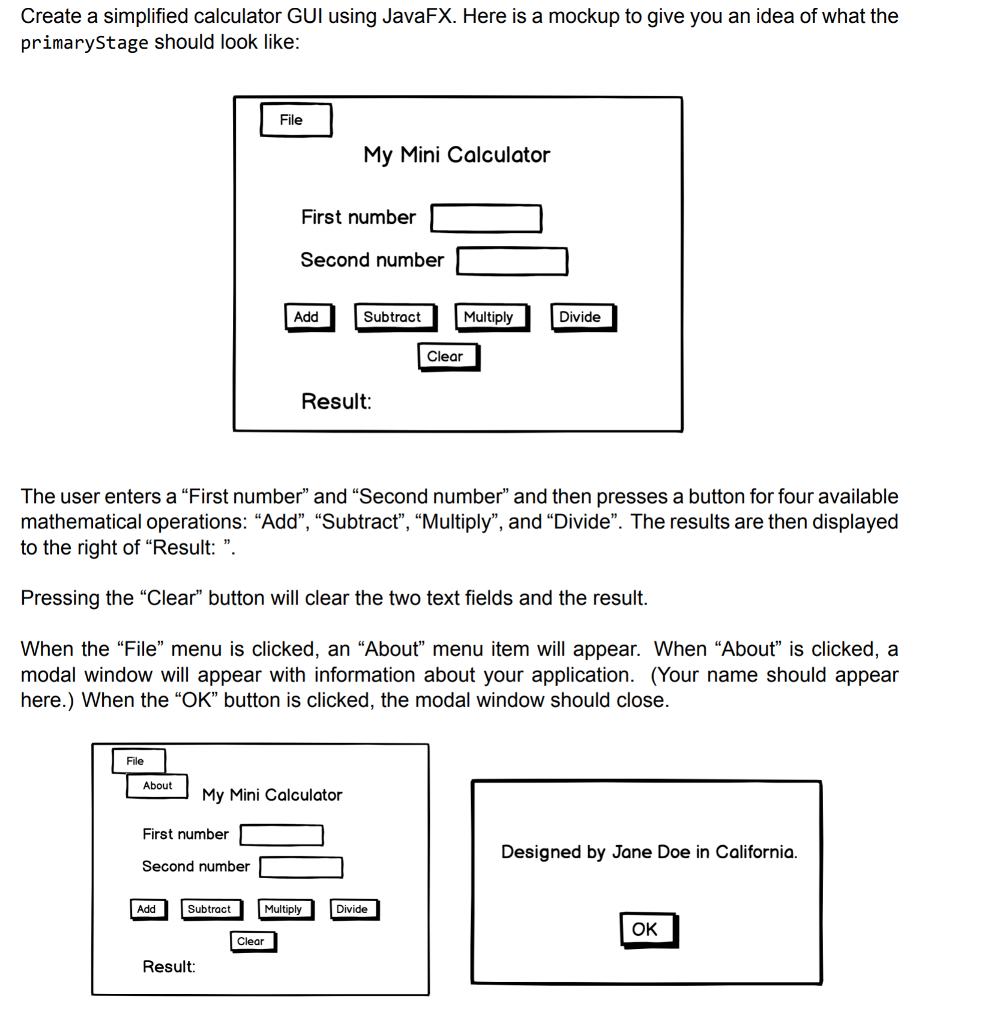 Create a simplified calculator GUI using JavaFX. Here is a mockup to give you an idea of what the primaryStage should look like:

File

My Mini Calculator

First number

Second number

Add Subtract Multiply Divide

Clear

Result:

The user enters a “First number” and “Second number” and then presses a button for four available mathematical operations: “Add”, “Subtract”, “Multiply”, and “Divide”. The results are then displayed to the right of “Result: ”.

Pressing the “Clear” button will clear the two text fields and the result.

When the “File” menu is clicked, an “About” menu item will appear. When “About” is clicked, a modal window will appear with information about your application. (Your name should appear here.) When the “OK” button is clicked, the modal window should close.

File

About

My Mini Calculator

First number

Second number

Add Subtract Multiply Divide

Clear

Result:

Designed by Jane Doe in California.

OK