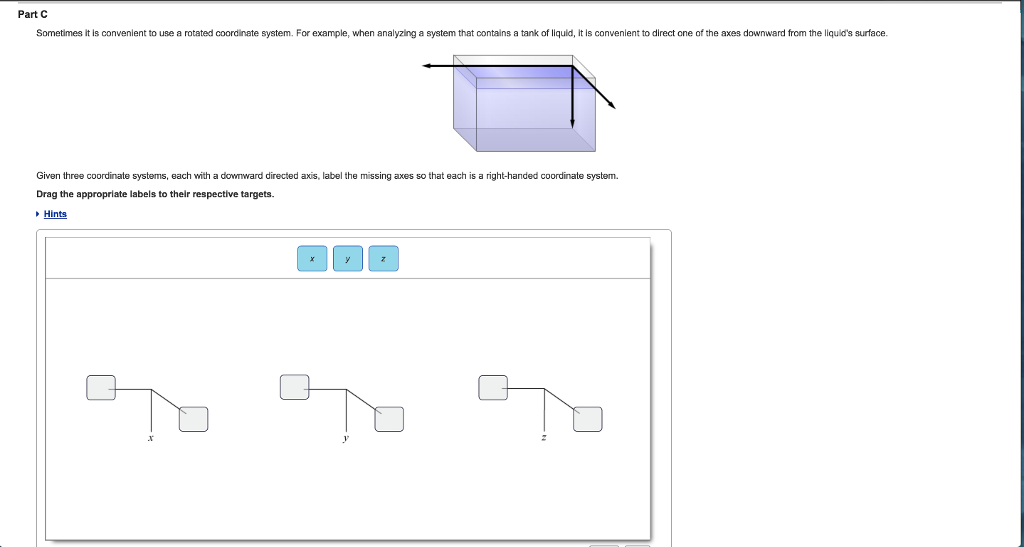 Part C

Sometimes it is convenient to use a rotated coordinate system. For example, when analyzing a system that contains a tank of liquid, it is convenient to direct one of the axes downward from the liquid's surface.

Given three coordinate systems, each with a downward directed axis, label the missing axes so that each is a right-handed coordinate system.

Drag the appropriate labels to their respective targets.

Hints

$x$ $y$ $z$

$x$

$y$

$z$