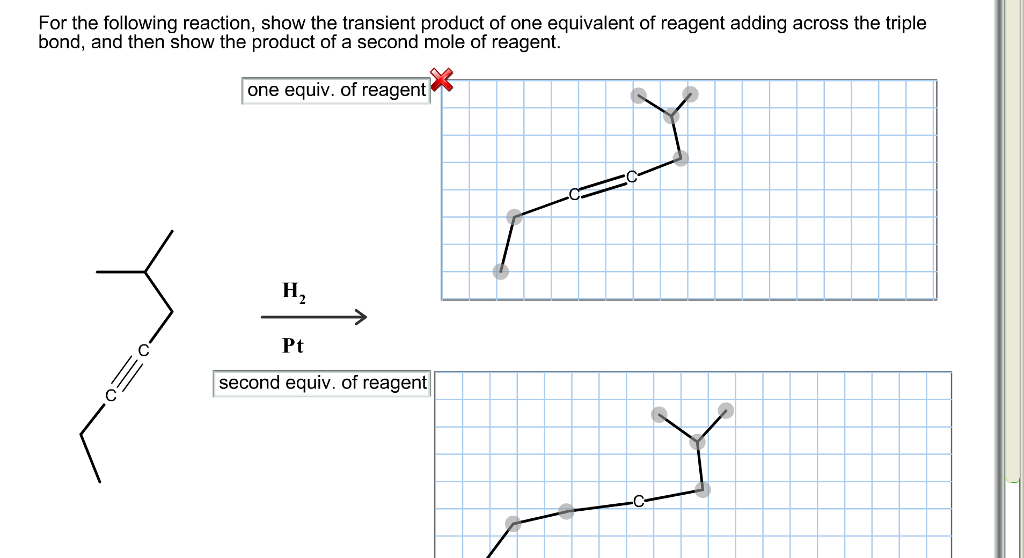 For the following reaction, show the transient product of one equivalent of reagent adding across the triple bond, and then show the product of a second mole of reagent.

one equiv. of reagent

C
C

C
C

$H_2$

Pt

second equiv. of reagent

C