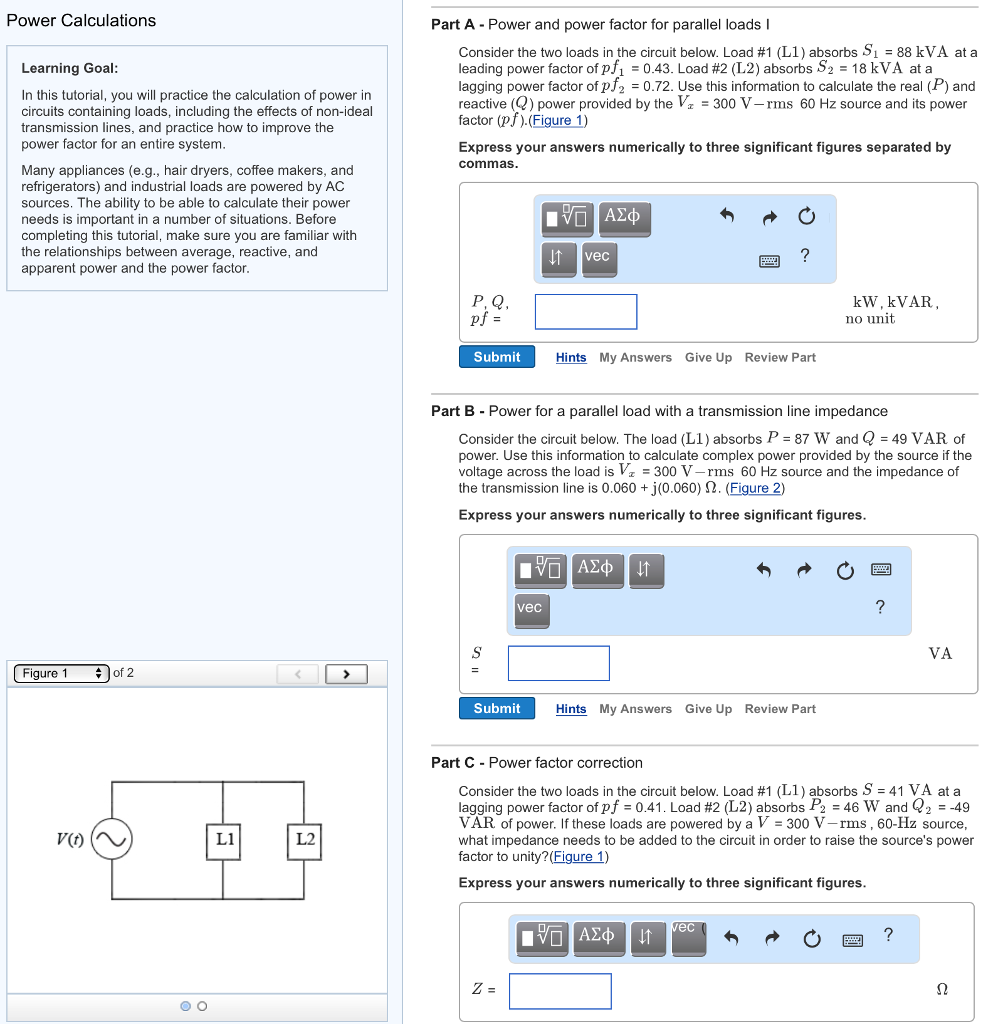 Power Calculations

Learning Goal:

In this tutorial, you will practice the calculation of power in circuits containing loads, including the effects of non-ideal transmission lines, and practice how to improve the power factor for an entire system.

Many appliances (e.g., hair dryers, coffee makers, and refrigerators) and industrial loads are powered by AC sources. The ability to be able to calculate their power needs is important in a number of situations. Before completing this tutorial, make sure you are familiar with the relationships between average, reactive, and apparent power and the power factor.

Figure 1 of 2

$V(t)$

L1

L2

Part A - Power and power factor for parallel loads I

Consider the two loads in the circuit below. Load #1 (L1) absorbs $S_1$ = 88 kVA at a leading power factor of $pf_1$ = 0.43. Load #2 (L2) absorbs $S_2$ = 18 kVA at a lagging power factor of $pf_2$ = 0.72. Use this information to calculate the real ($P$) and reactive ($Q$) power provided by the $V_x$ = 300 V−rms 60 Hz source and its power factor ($pf$).(Figure 1)

Express your answers numerically to three significant figures separated by commas.

ΑΣφ

vec

?

$P, Q, pf$ =

kW, kVAR, no unit

Submit Hints My Answers Give Up Review Part

Part B - Power for a parallel load with a transmission line impedance

Consider the circuit below. The load (L1) absorbs $P$ = 87 W and $Q$ = 49 VAR of power. Use this information to calculate complex power provided by the source if the voltage across the load is $V_x$ = 300 V−rms 60 Hz source and the impedance of the transmission line is 0.060 + j(0.060) Ω. (Figure 2)

Express your answers numerically to three significant figures.

ΑΣφ

vec

?

$S$ =

VA

Submit Hints My Answers Give Up Review Part

Part C - Power factor correction

Consider the two loads in the circuit below. Load #1 (L1) absorbs $S$ = 41 VA at a lagging power factor of $pf$ = 0.41. Load #2 (L2) absorbs $P_2$ = 46 W and $Q_2$ = -49 VAR of power. If these loads are powered by a $V$ = 300 V−rms, 60-Hz source, what impedance needs to be added to the circuit in order to raise the source's power factor to unity?(Figure 1)

Express your answers numerically to three significant figures.

ΑΣφ

vec

?

$Z$ =

Ω