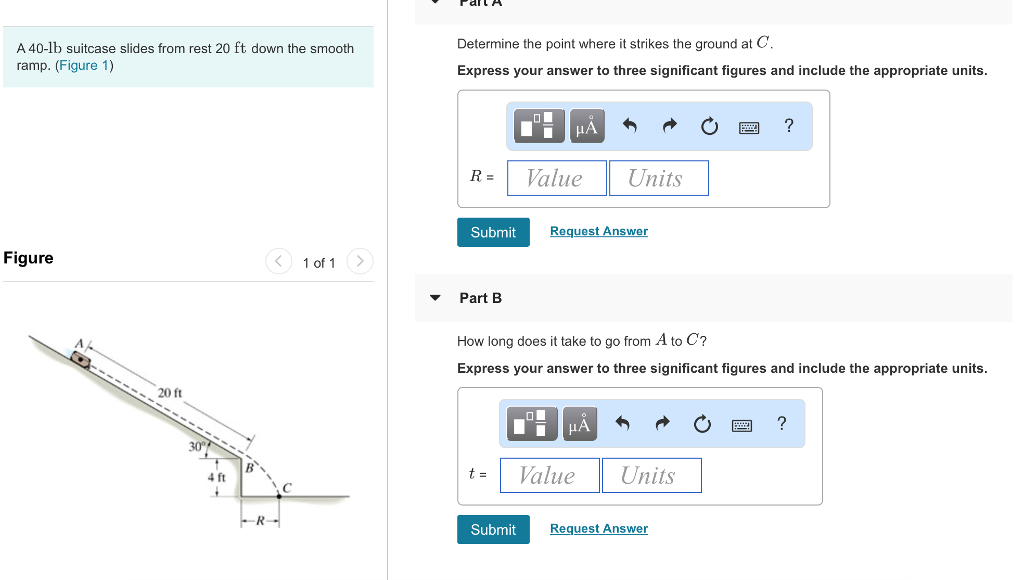 A 40-lb suitcase slides from rest 20 ft down the smooth ramp. (Figure 1)

Figure

1 of 1

A

20 ft

30°

4 ft

B

C

R

Part A

Determine the point where it strikes the ground at $C$.

Express your answer to three significant figures and include the appropriate units.

μÅ

?

$R$ = Value Units

Submit Request Answer

Part B

How long does it take to go from $A$ to $C$?

Express your answer to three significant figures and include the appropriate units.

μÅ

?

$t$ = Value Units

Submit Request Answer