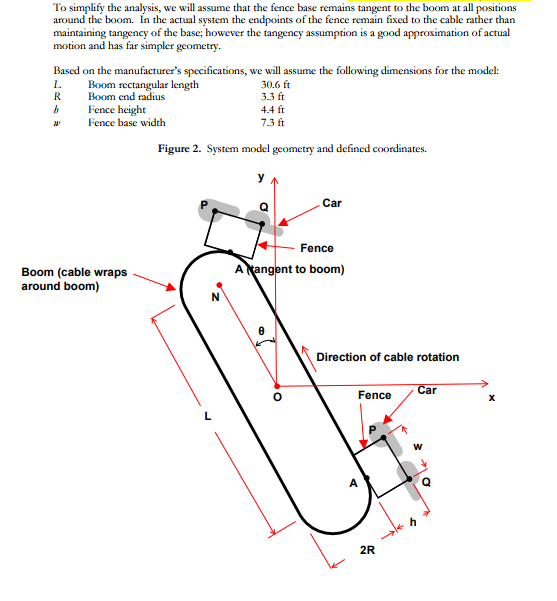 To simplify the analysis, we will assume that the fence base remains tangent to the boom at all positions around the boom. In the actual system the endpoints of the fence remain fixed to the cable rather than maintaining tangency of the base; however the tangency assumption is a good approximation of actual motion and has far simpler geometry.

Based on the manufacturer's specifications, we will assume the following dimensions for the model:

| | | |
|---|---|---|
| L | Boom rectangular length | 30.6 ft |
| R | Boom end radius | 3.3 ft |
| h | Fence height | 4.4 ft |
| w | Fence base width | 7.3 ft |

Figure 2. System model geometry and defined coordinates.

y
P
Q
Car
Fence
A (tangent to boom)
Boom (cable wraps around boom)
N
θ
Direction of cable rotation
O
Fence
Car
x
L
P
w
A
Q
h
2R