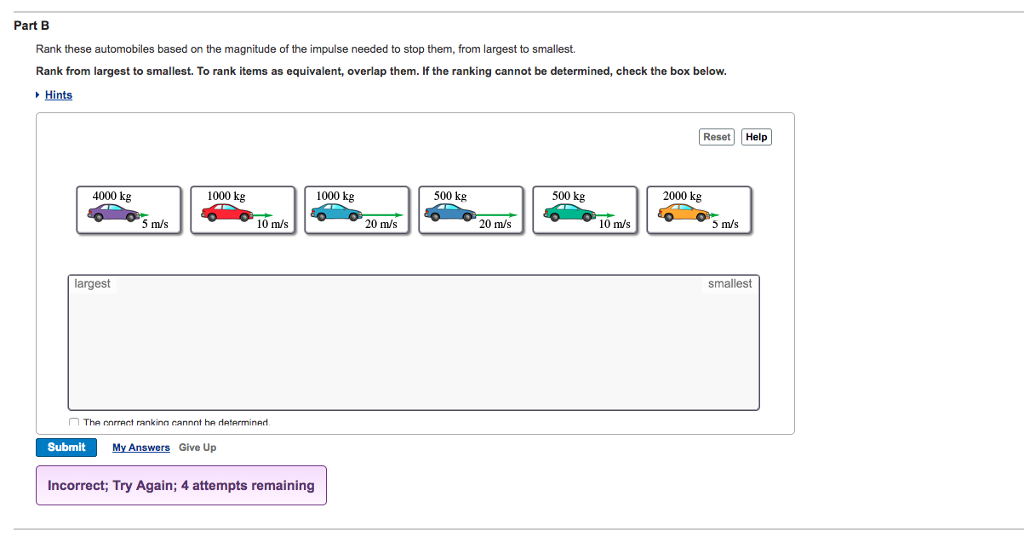 Part B

Rank these automobiles based on the magnitude of the impulse needed to stop them, from largest to smallest.

Rank from largest to smallest. To rank items as equivalent, overlap them. If the ranking cannot be determined, check the box below.

Hints

Reset Help

4000 kg 5 m/s

1000 kg 10 m/s

1000 kg 20 m/s

500 kg 20 m/s

500 kg 10 m/s

2000 kg 5 m/s

largest

smallest

The correct ranking cannot be determined.

Submit My Answers Give Up

Incorrect; Try Again; 4 attempts remaining