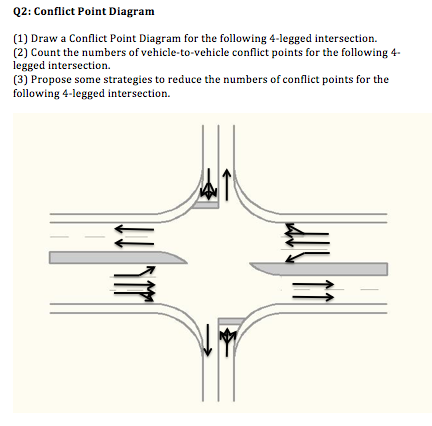 Q2: Conflict Point Diagram

(1) Draw a Conflict Point Diagram for the following 4-legged intersection.
(2) Count the numbers of vehicle-to-vehicle conflict points for the following 4-legged intersection.
(3) Propose some strategies to reduce the numbers of conflict points for the following 4-legged intersection.