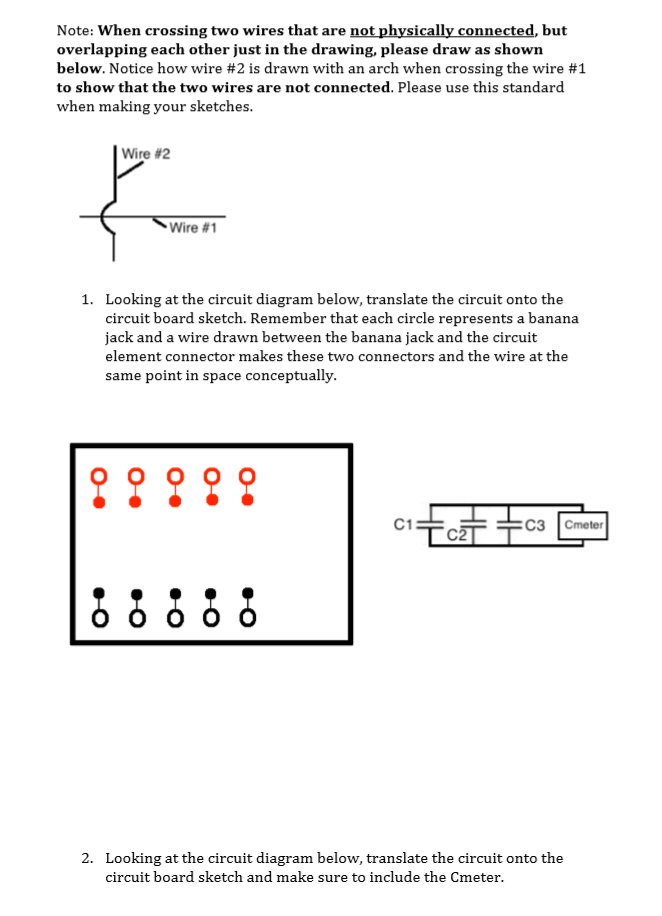 Note: When crossing two wires that are not physically connected, but overlapping each other just in the drawing, please draw as shown below. Notice how wire #2 is drawn with an arch when crossing the wire #1 to show that the two wires are not connected. Please use this standard when making your sketches.

Wire #2

Wire #1

1. Looking at the circuit diagram below, translate the circuit onto the circuit board sketch. Remember that each circle represents a banana jack and a wire drawn between the banana jack and the circuit element connector makes these two connectors and the wire at the same point in space conceptually.

C1

C2

C3

Cmeter

2. Looking at the circuit diagram below, translate the circuit onto the circuit board sketch and make sure to include the Cmeter.